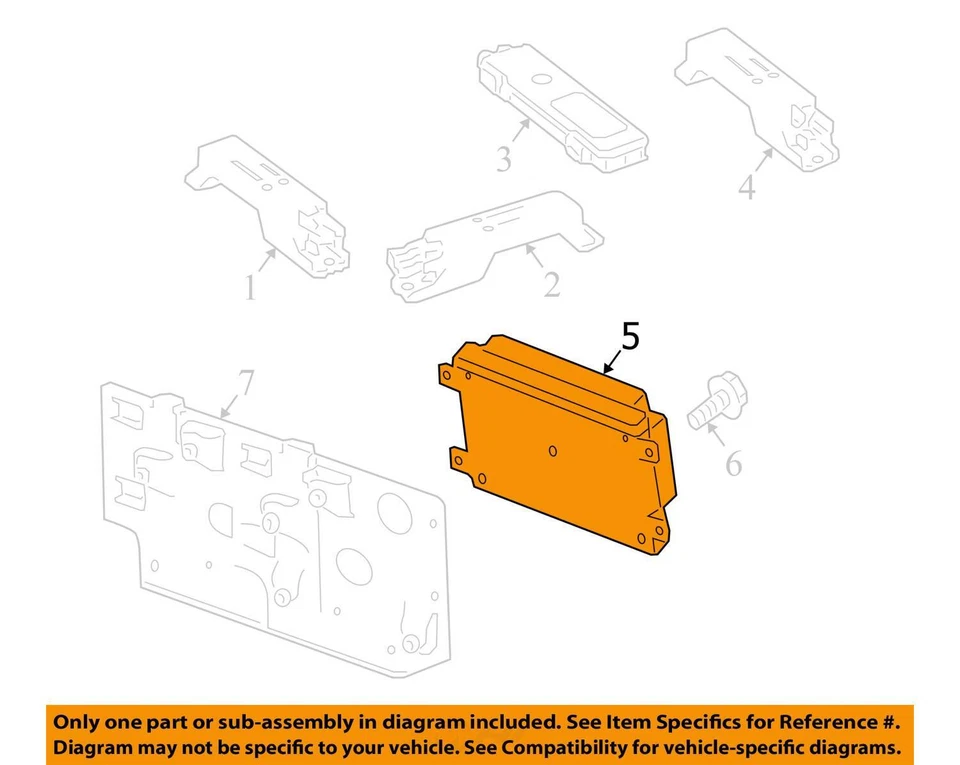 3
4
1
2
5
7
6

Only one part or sub-assembly in diagram included. See Item Specifics for Reference #.
Diagram may not be specific to your vehicle. See Compatibility for vehicle-specific diagrams.