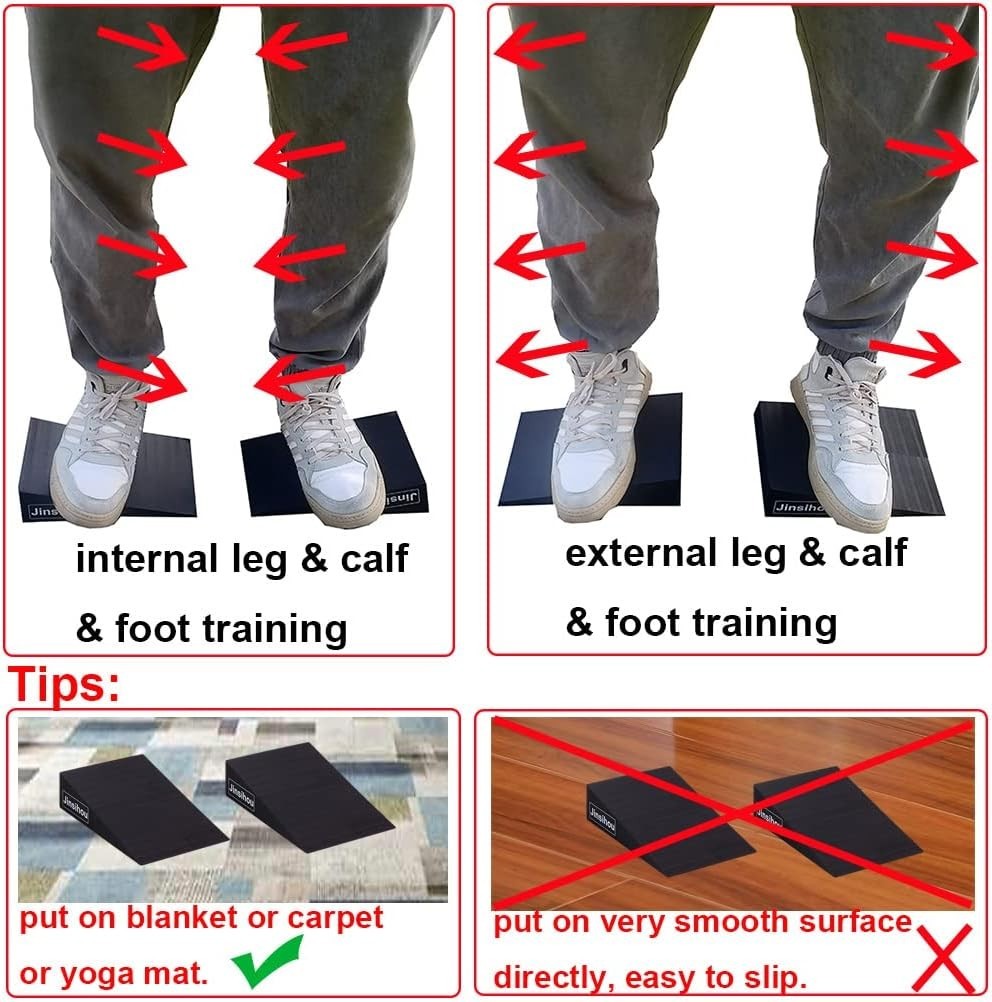 Jinsihou

Jinsihou

internal leg & calf

& foot training

Jinsihou

external leg & calf

& foot training

Tips:

Jinsihou

Jinsihou

put on blanket or carpet

or yoga mat.

Jinsihou

Jinsihou

put on very smooth surface

directly, easy to slip.