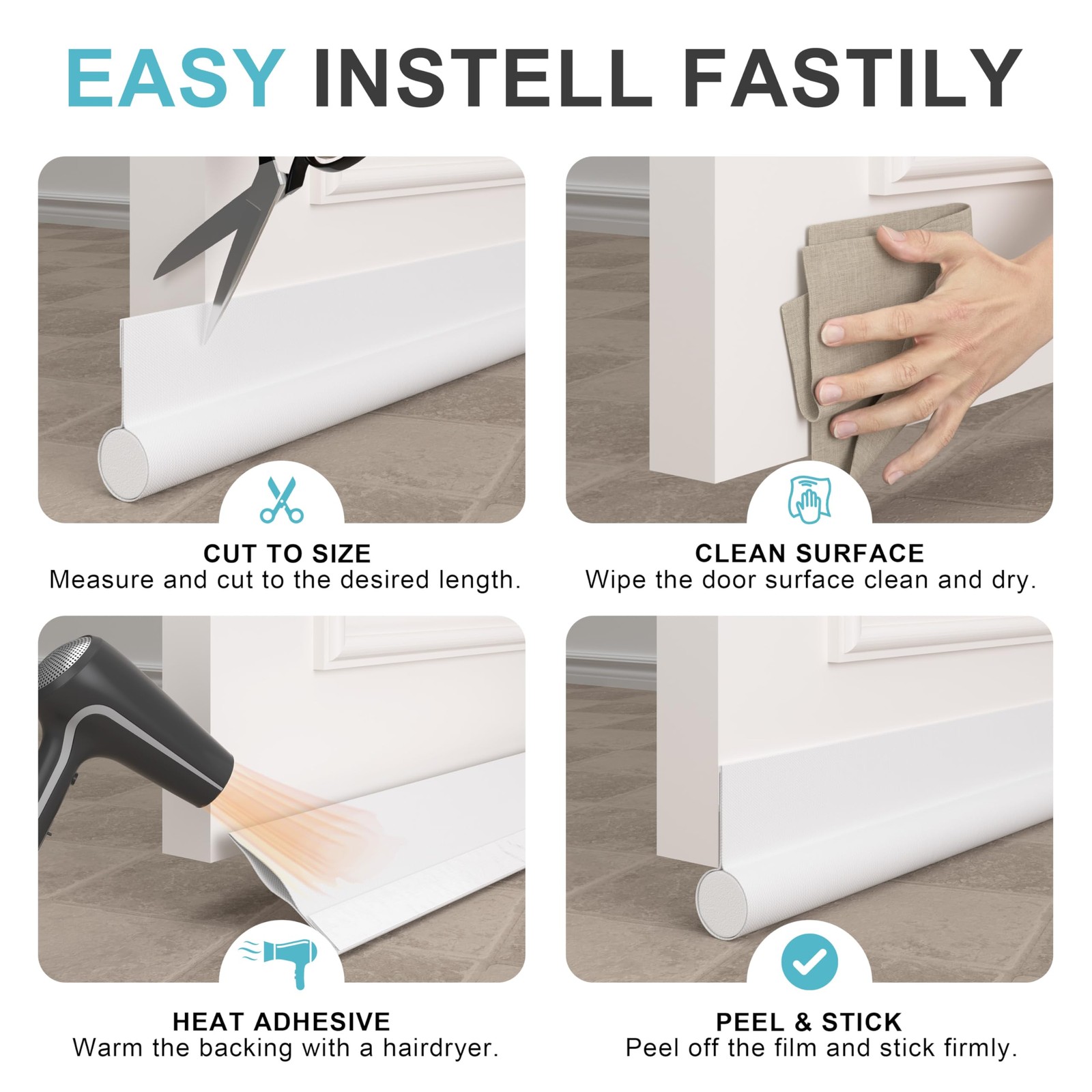 EASY INSTELL FASTILY

CUT TO SIZE
Measure and cut to the desired length.

CLEAN SURFACE
Wipe the door surface clean and dry.

HEAT ADHESIVE
Warm the backing with a hairdryer.

PEEL & STICK
Peel off the film and stick firmly.