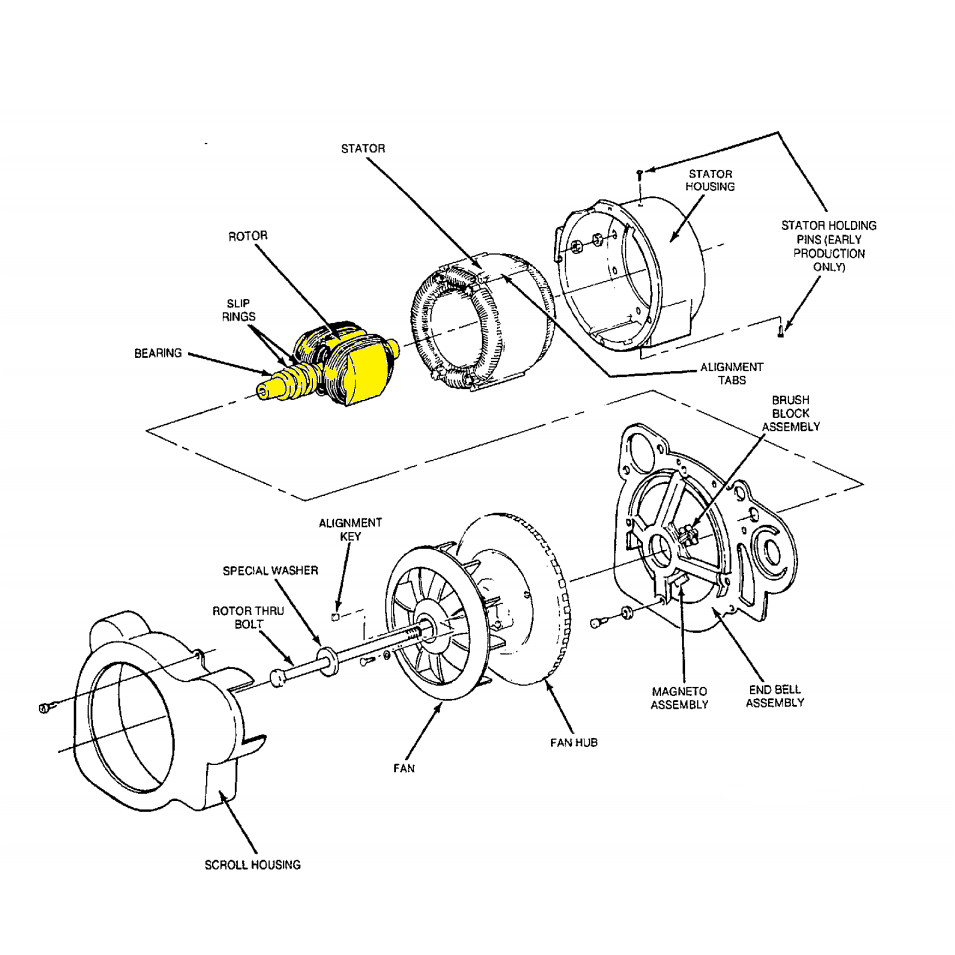 STATOR

STATOR HOUSING

STATOR HOLDING PINS (EARLY PRODUCTION ONLY)

ROTOR

SLIP RINGS

BEARING

ALIGNMENT TABS

BRUSH BLOCK ASSEMBLY

ALIGNMENT KEY

SPECIAL WASHER

ROTOR THRU BOLT

MAGNETO ASSEMBLY

END BELL ASSEMBLY

FAN HUB

FAN

SCROLL HOUSING