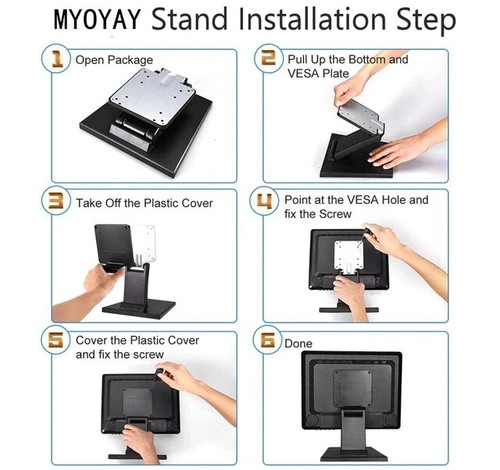 MYOYAY Stand Installation Step

1 Open Package

2 Pull Up the Bottom and VESA Plate

3 Take Off the Plastic Cover

4 Point at the VESA Hole and fix the Screw

5 Cover the Plastic Cover and fix the screw

6 Done