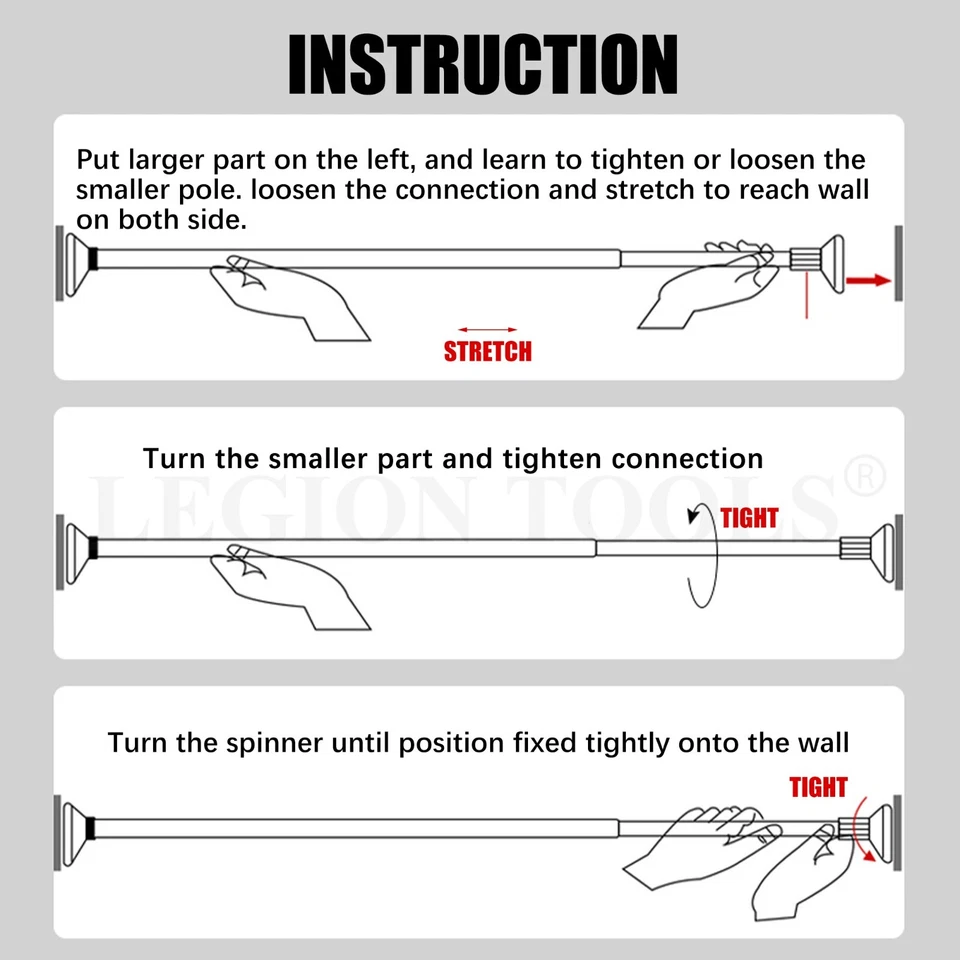 INSTRUCTION

Put larger part on the left, and learn to tighten or loosen the smaller pole. loosen the connection and stretch to reach wall on both side.

STRETCH

Turn the smaller part and tighten connection

LEGION TOOLS®

TIGHT

Turn the spinner until position fixed tightly onto the wall

TIGHT