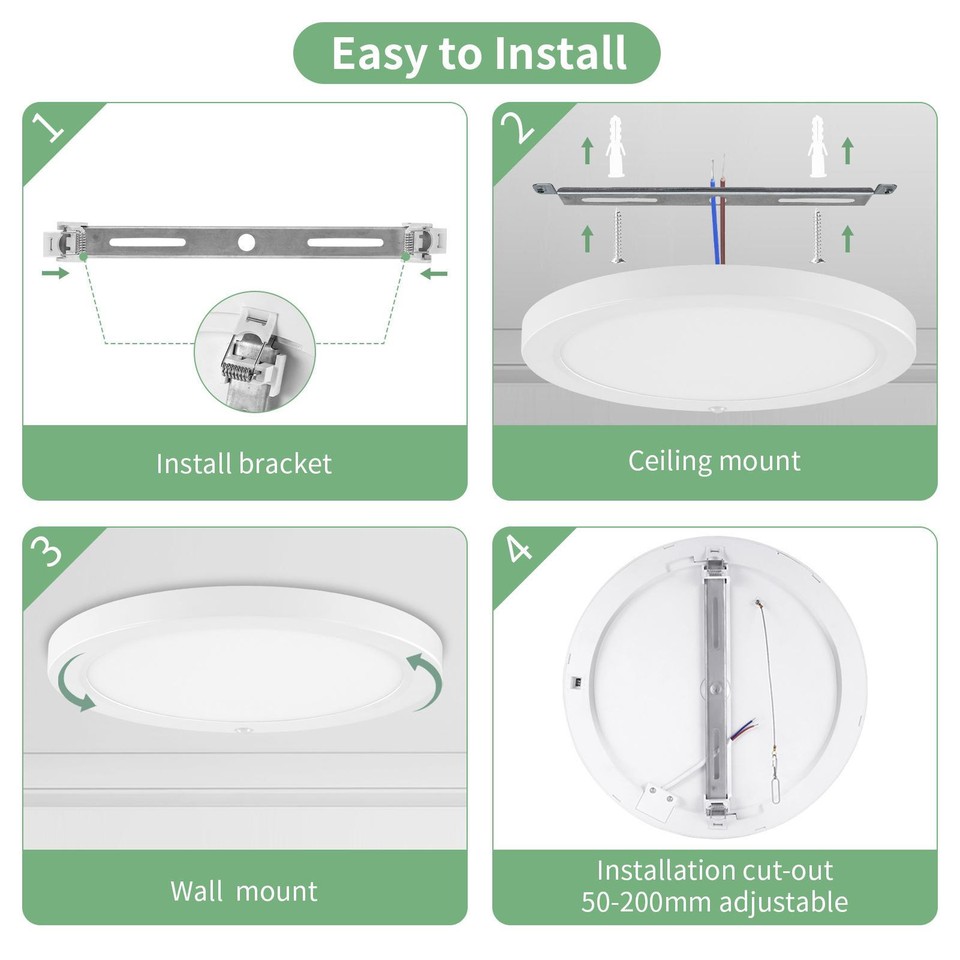 Easy to Install

1

Install bracket

2

Ceiling mount

3

Wall mount

4

Installation cut-out
50-200mm adjustable