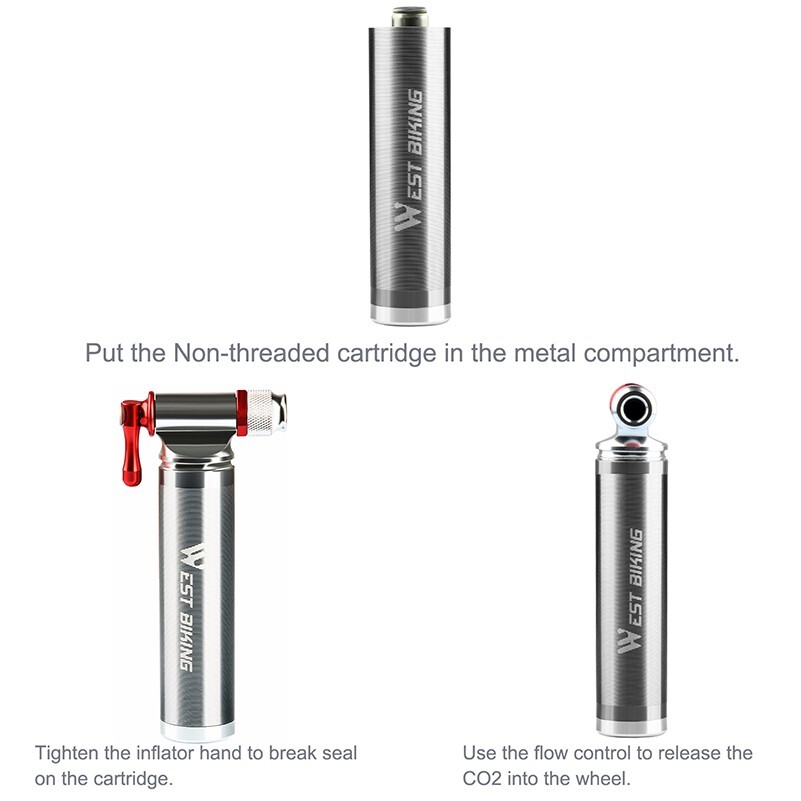 WEST BIKING

Put the Non-threaded cartridge in the metal compartment.

WEST BIKING

WEST BIKING

Tighten the inflator hand to break seal on the cartridge.

Use the flow control to release the CO2 into the wheel.