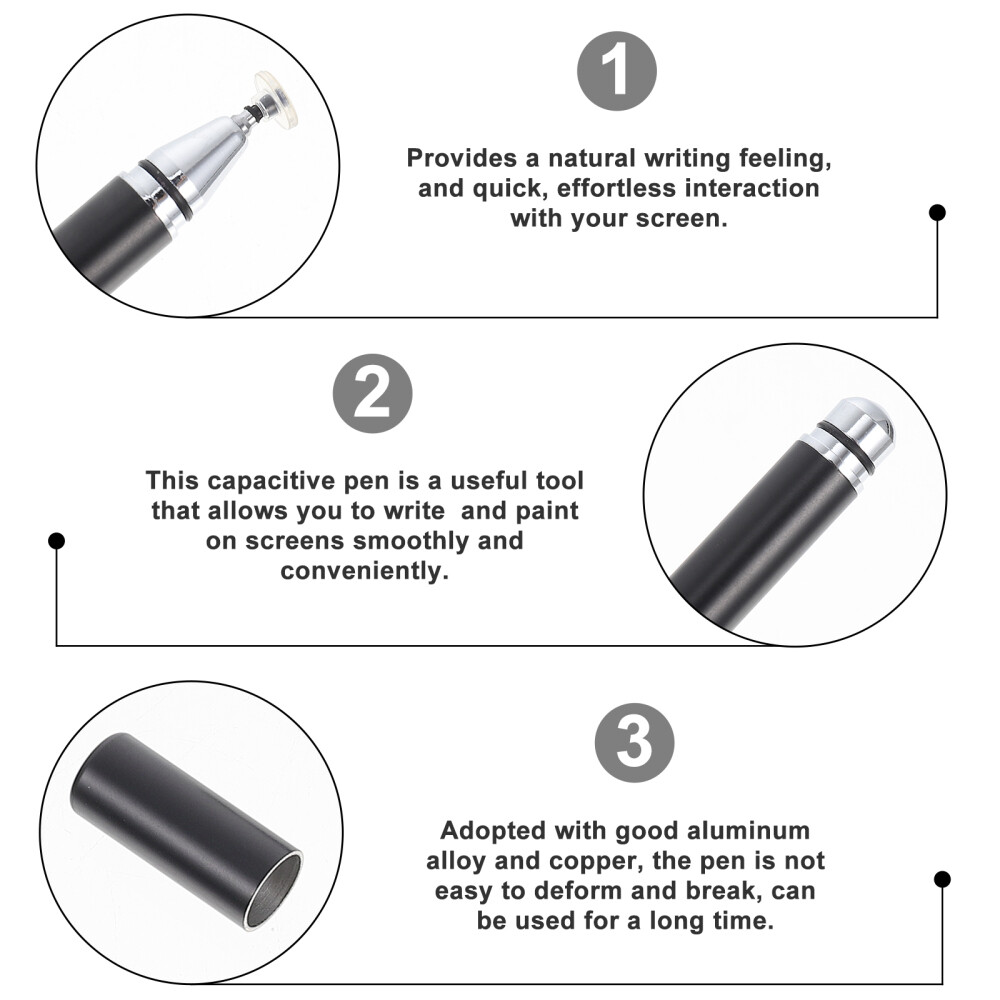 1

Provides a natural writing feeling, and quick, effortless interaction with your screen.

2

This capacitive pen is a useful tool that allows you to write  and paint on screens smoothly and conveniently.

3

Adopted with good aluminum alloy and copper, the pen is not easy to deform and break, can be used for a long time.