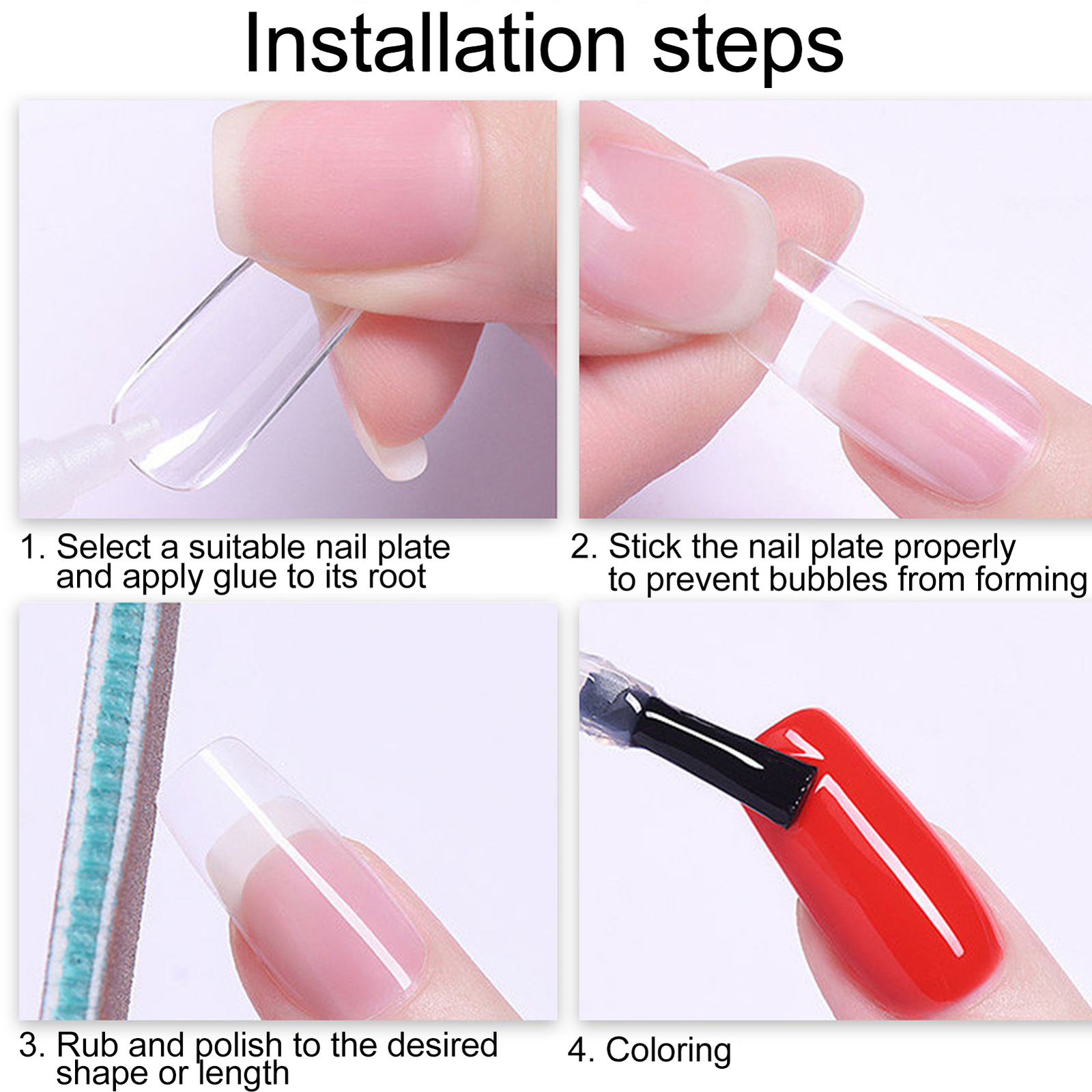 Installation steps

1. Select a suitable nail plate and apply glue to its root

2. Stick the nail plate properly to prevent bubbles from forming

3. Rub and polish to the desired shape or length

4. Coloring