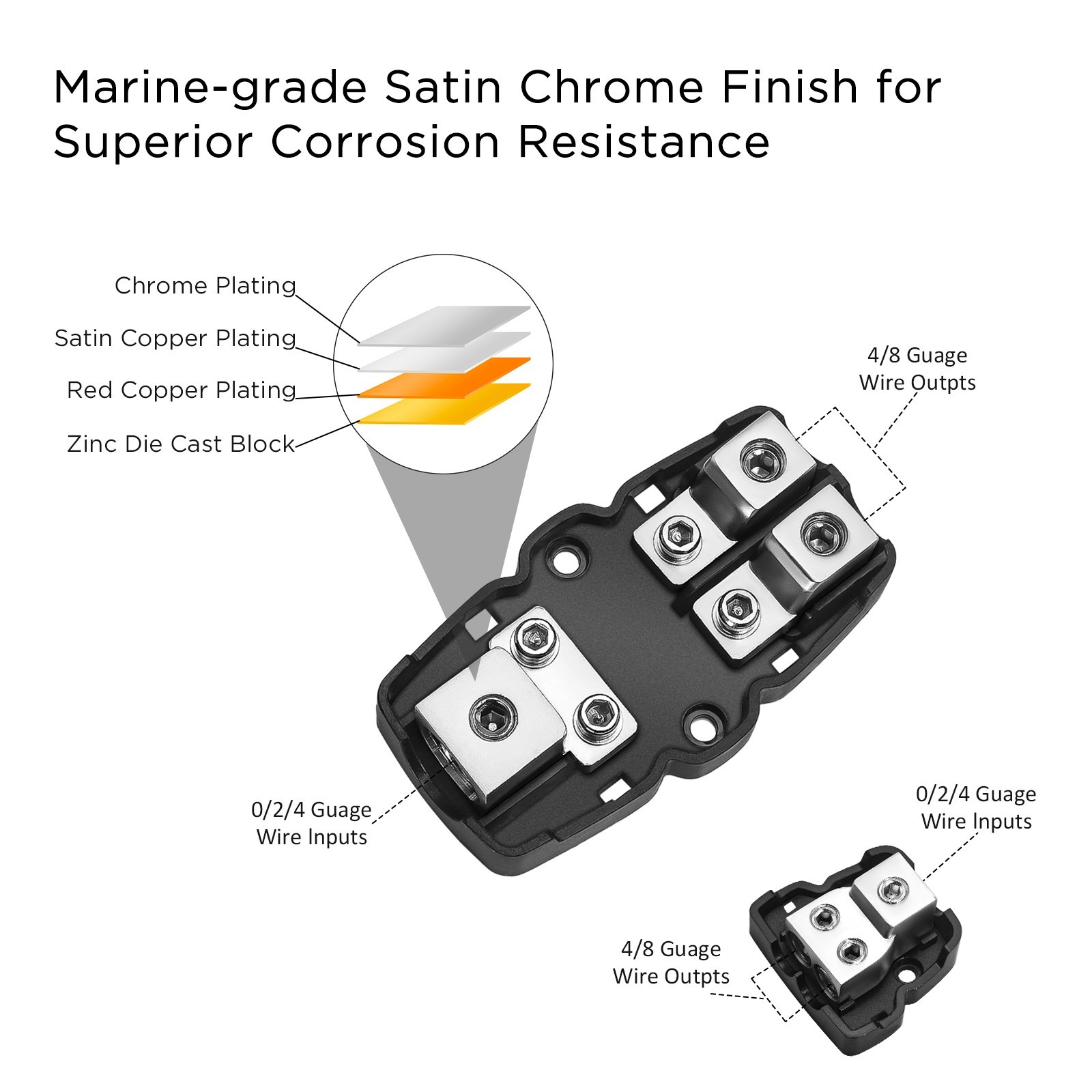 Marine-grade Satin Chrome Finish for Superior Corrosion Resistance

Chrome Plating
Satin Copper Plating
Red Copper Plating
Zinc Die Cast Block

4/8 Guage
Wire Outpts

0/2/4 Guage
Wire Inputs

0/2/4 Guage
Wire Inputs

4/8 Guage
Wire Outpts