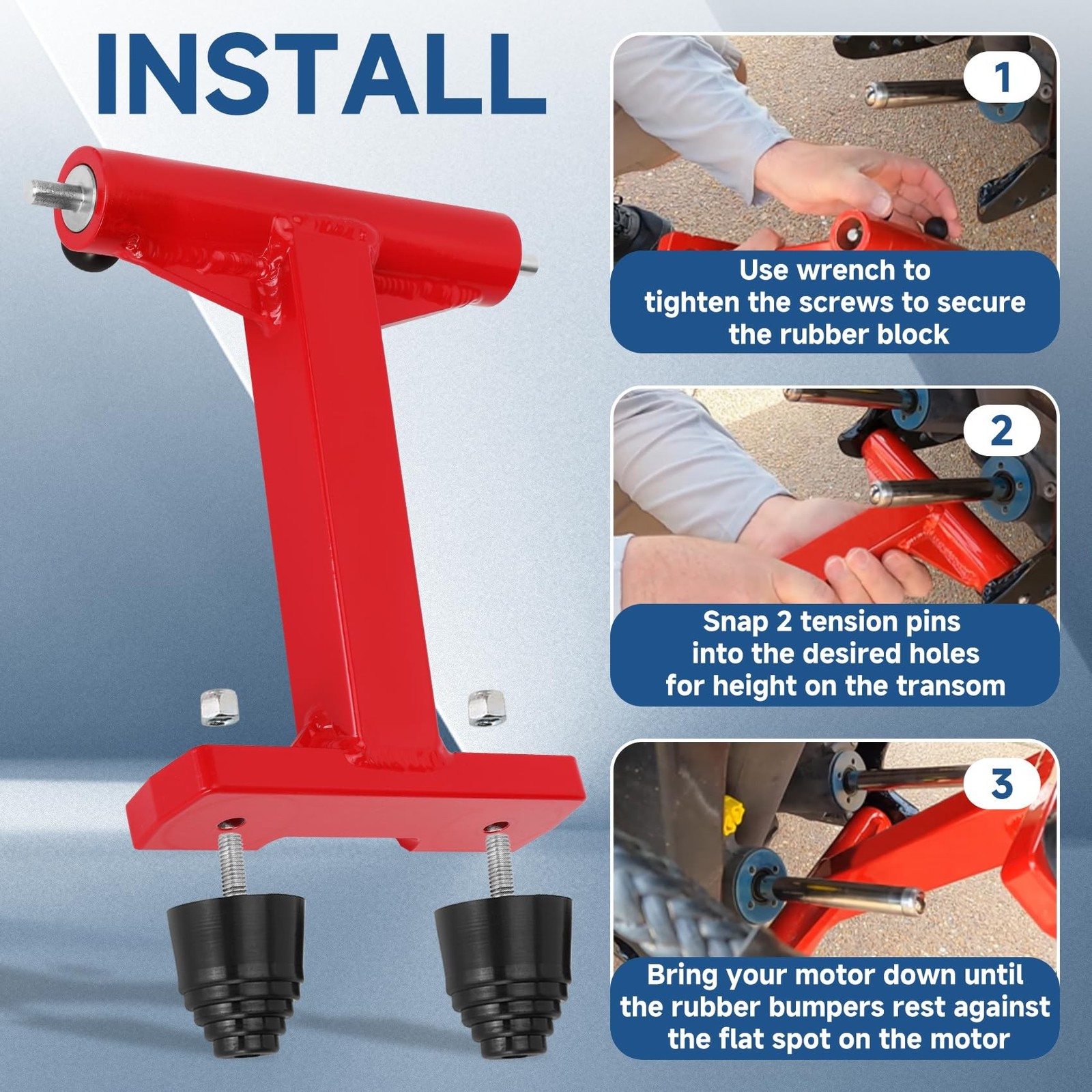 INSTALL

1

Use wrench to tighten the screws to secure the rubber block

2

Snap 2 tension pins into the desired holes for height on the transom

3

Bring your motor down until the rubber bumpers rest against the flat spot on the motor