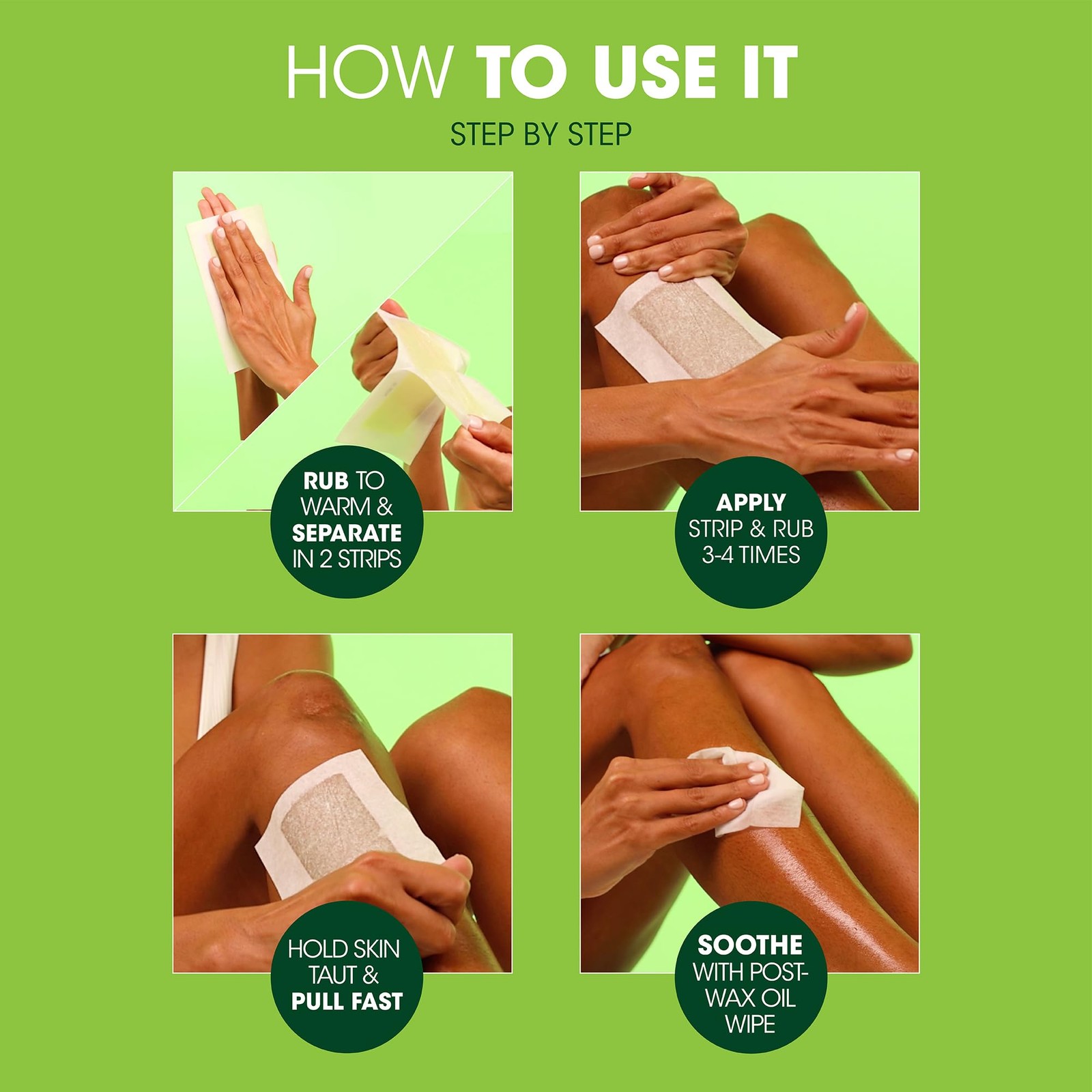 HOW TO USE IT

STEP BY STEP

RUB TO WARM & SEPARATE IN 2 STRIPS

APPLY STRIP & RUB 3-4 TIMES

HOLD SKIN TAUT & PULL FAST

SOOTHE WITH POST-WAX OIL WIPE