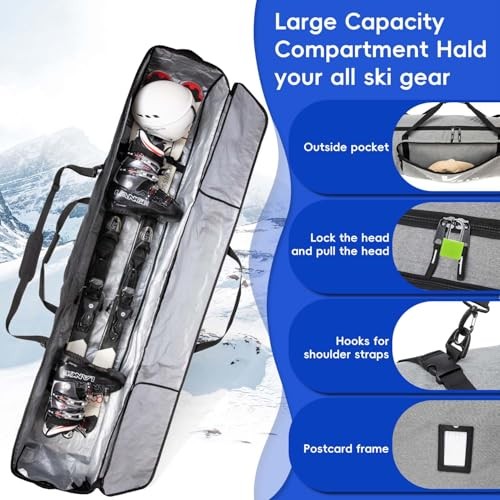 Large Capacity Compartment Hald your all ski gear

Outside pocket

Lock the head and pull the head

Hooks for shoulder straps

Postcard frame

LANKI

LANKI