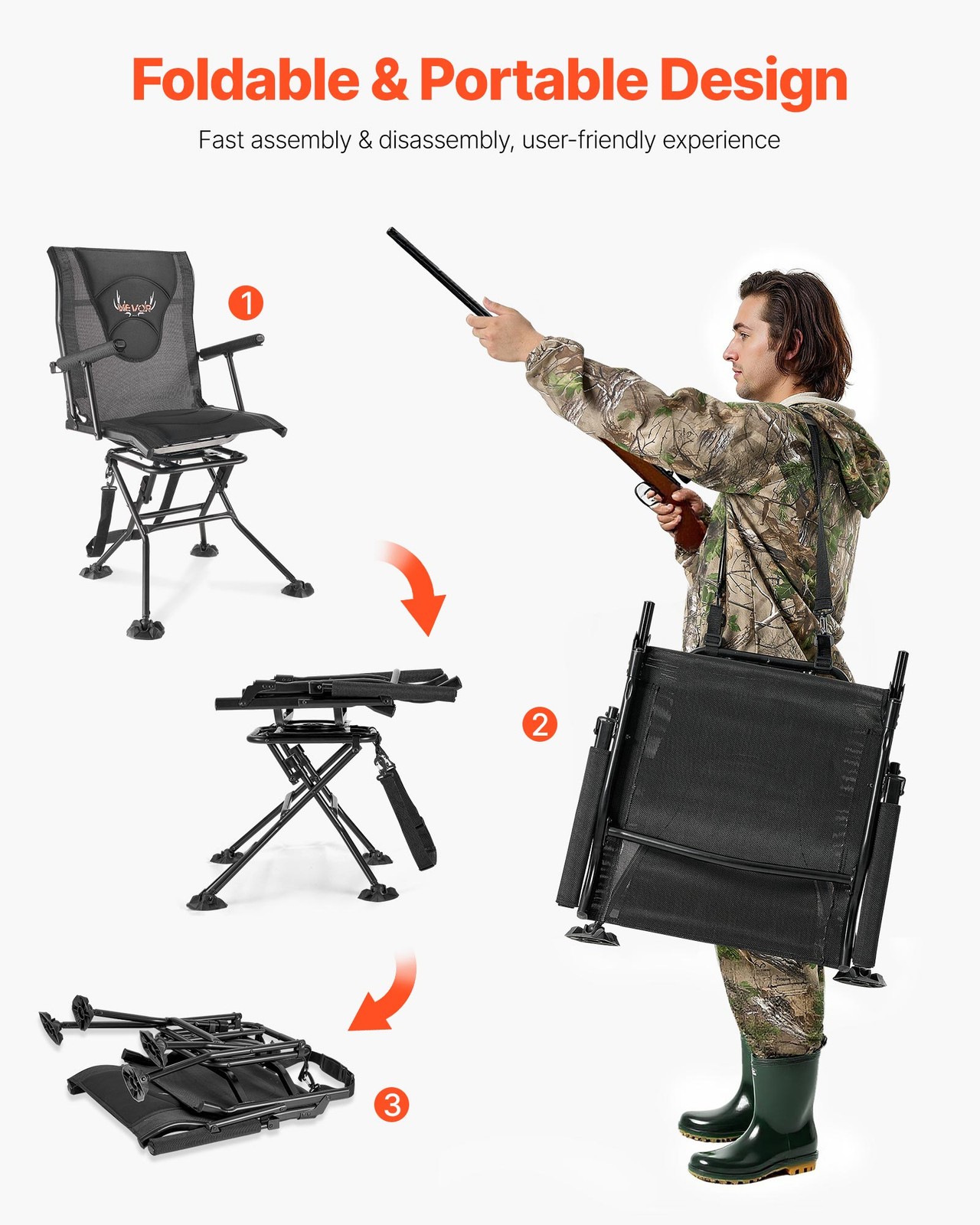 Foldable & Portable Design

Fast assembly & disassembly, user-friendly experience

VEVOR

1

2

3