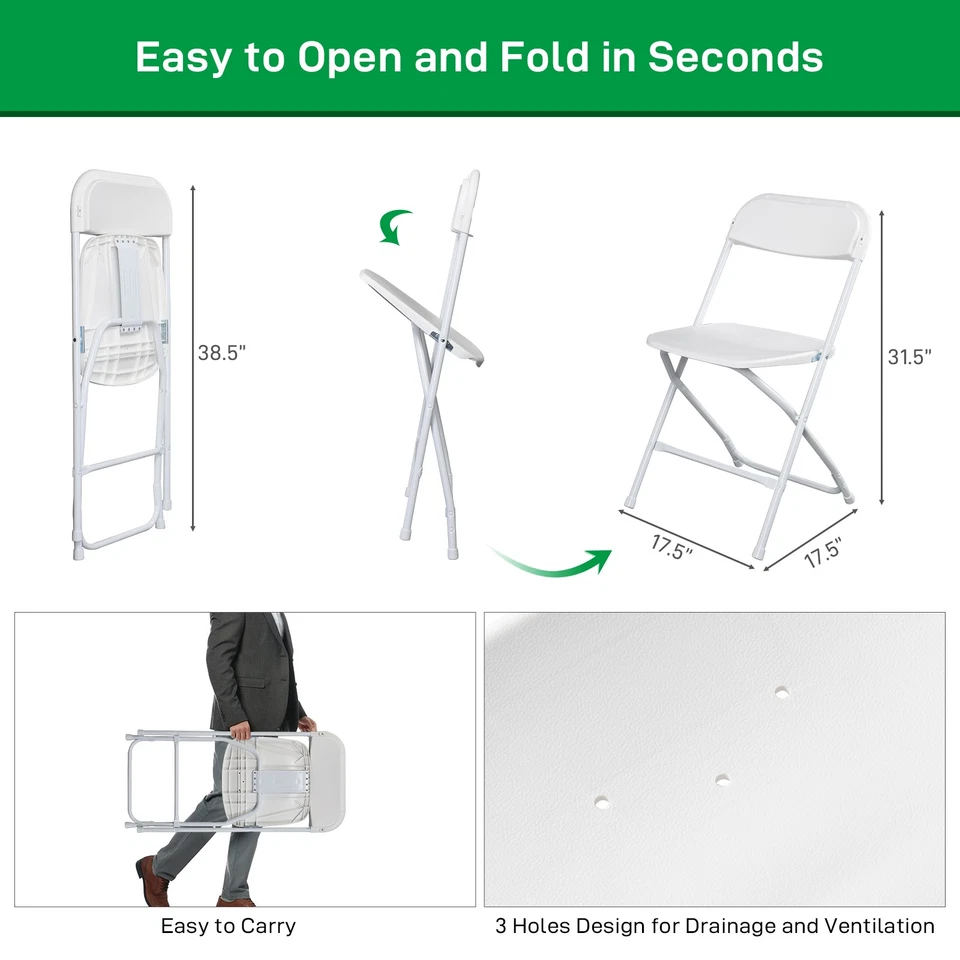 Easy to Open and Fold in Seconds

38.5"

31.5"

17.5"

17.5"

Easy to Carry

3 Holes Design for Drainage and Ventilation