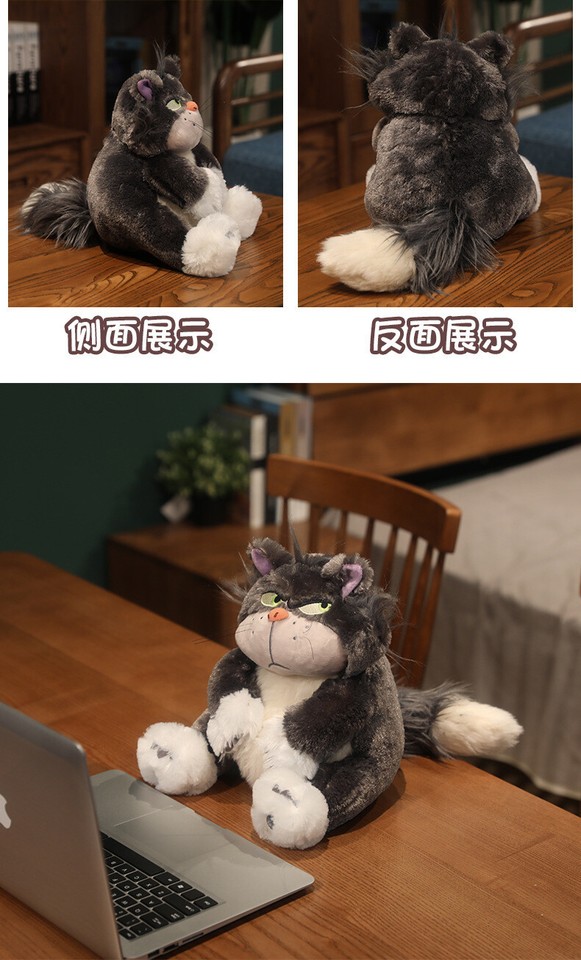 侧面展示

反面展示