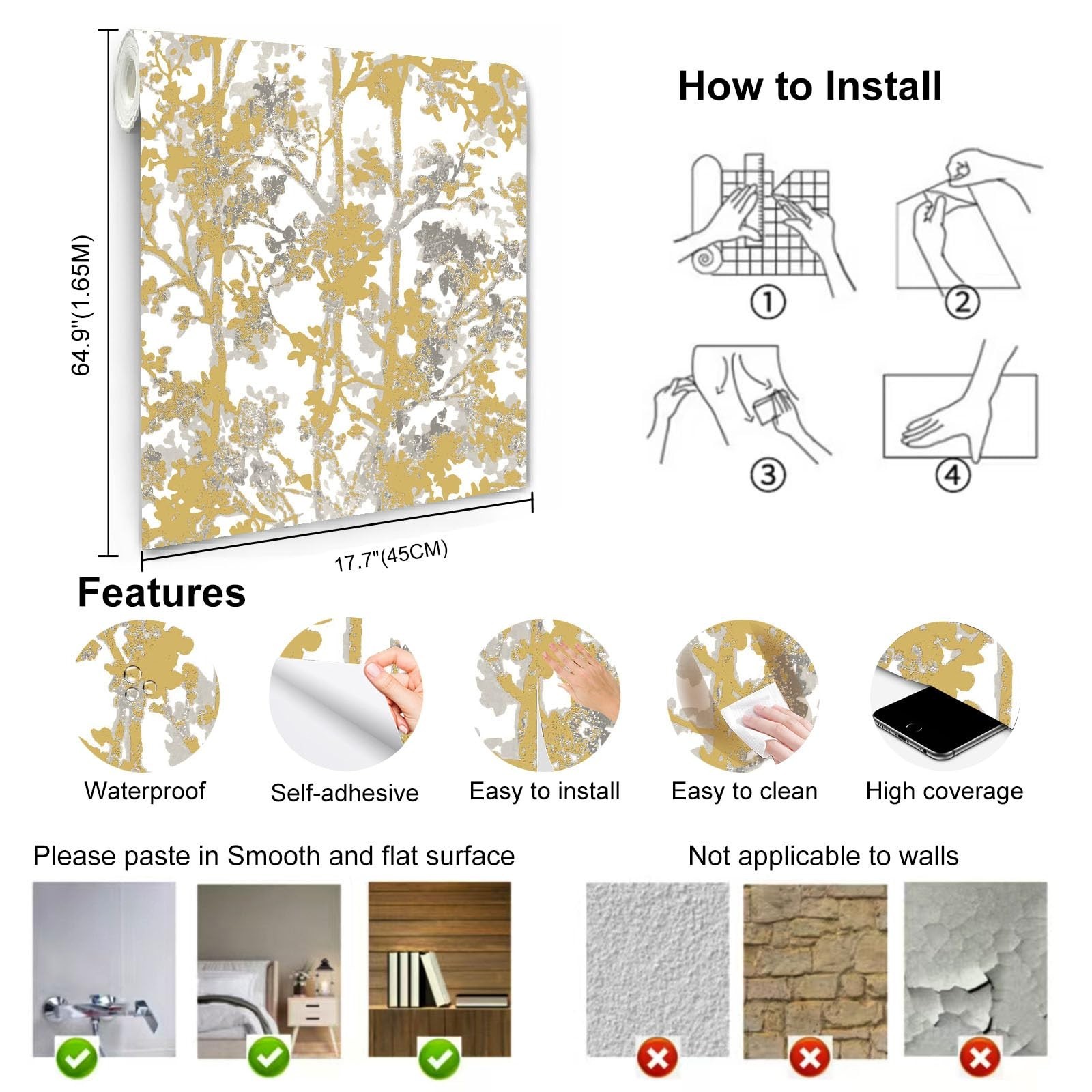 64.9"(1.65M)

17.7"(45CM)

How to Install

①

②

③

④

Features

Waterproof

Self-adhesive

Easy to install

Easy to clean

High coverage

Please paste in Smooth and flat surface

Not applicable to walls