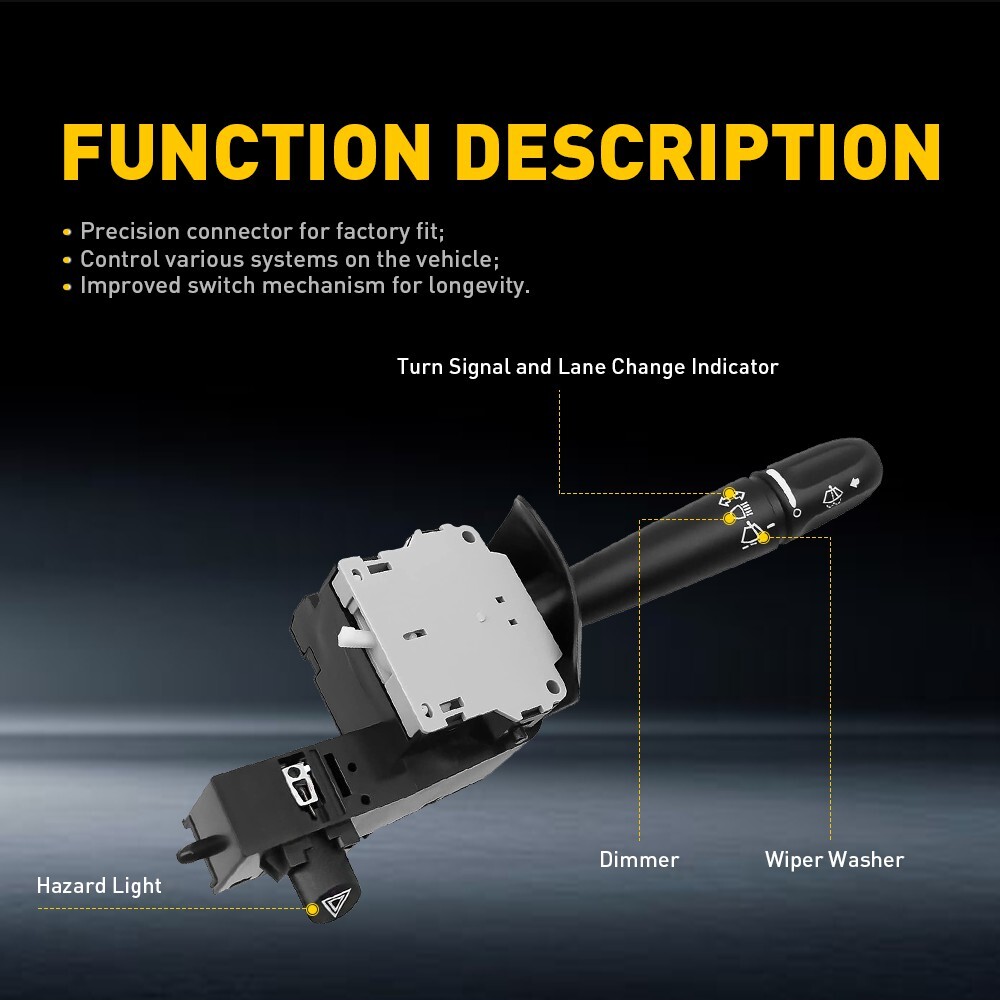 FUNCTION DESCRIPTION

• Precision connector for factory fit;
• Control various systems on the vehicle;
• Improved switch mechanism for longevity.

Turn Signal and Lane Change Indicator

Dimmer

Wiper Washer

Hazard Light