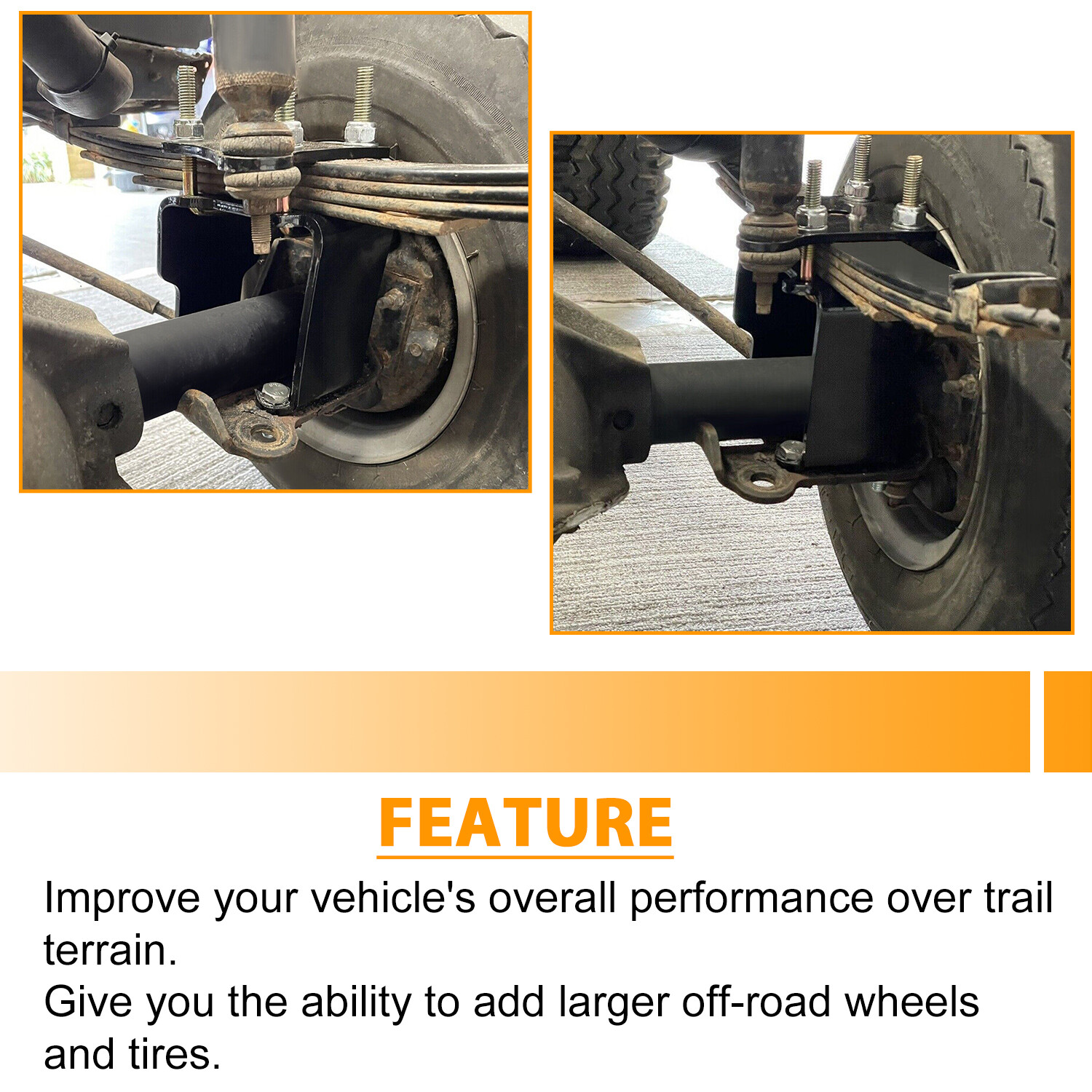 FEATURE

Improve your vehicle's overall performance over trail terrain.
Give you the ability to add larger off-road wheels and tires.