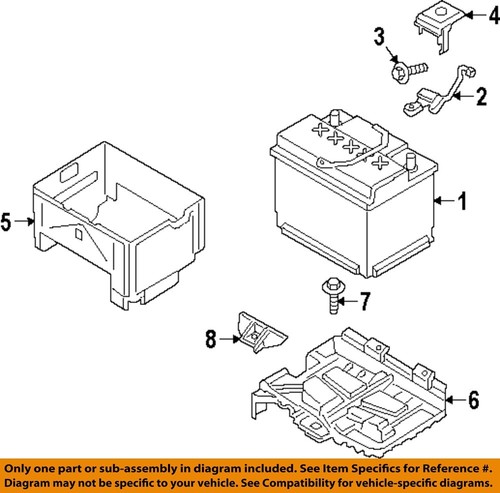 4
3
2
1
5
7
8
6

Only one part or sub-assembly in diagram included. See Item Specifics for Reference #. Diagram may not be specific to your vehicle. See Compatibility for vehicle-specific diagrams.