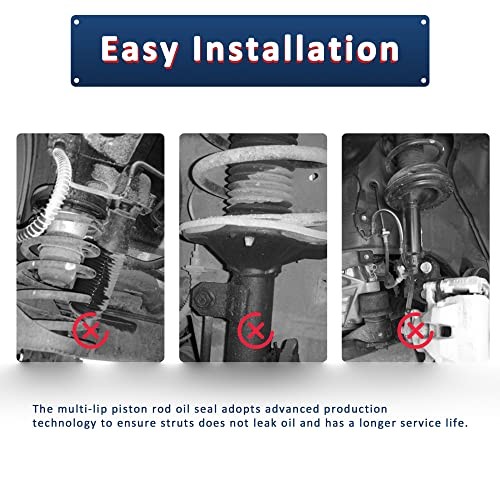 Easy Installation

The multi-lip piston rod oil seal adopts advanced production technology to ensure struts does not leak oil and has a longer service life.