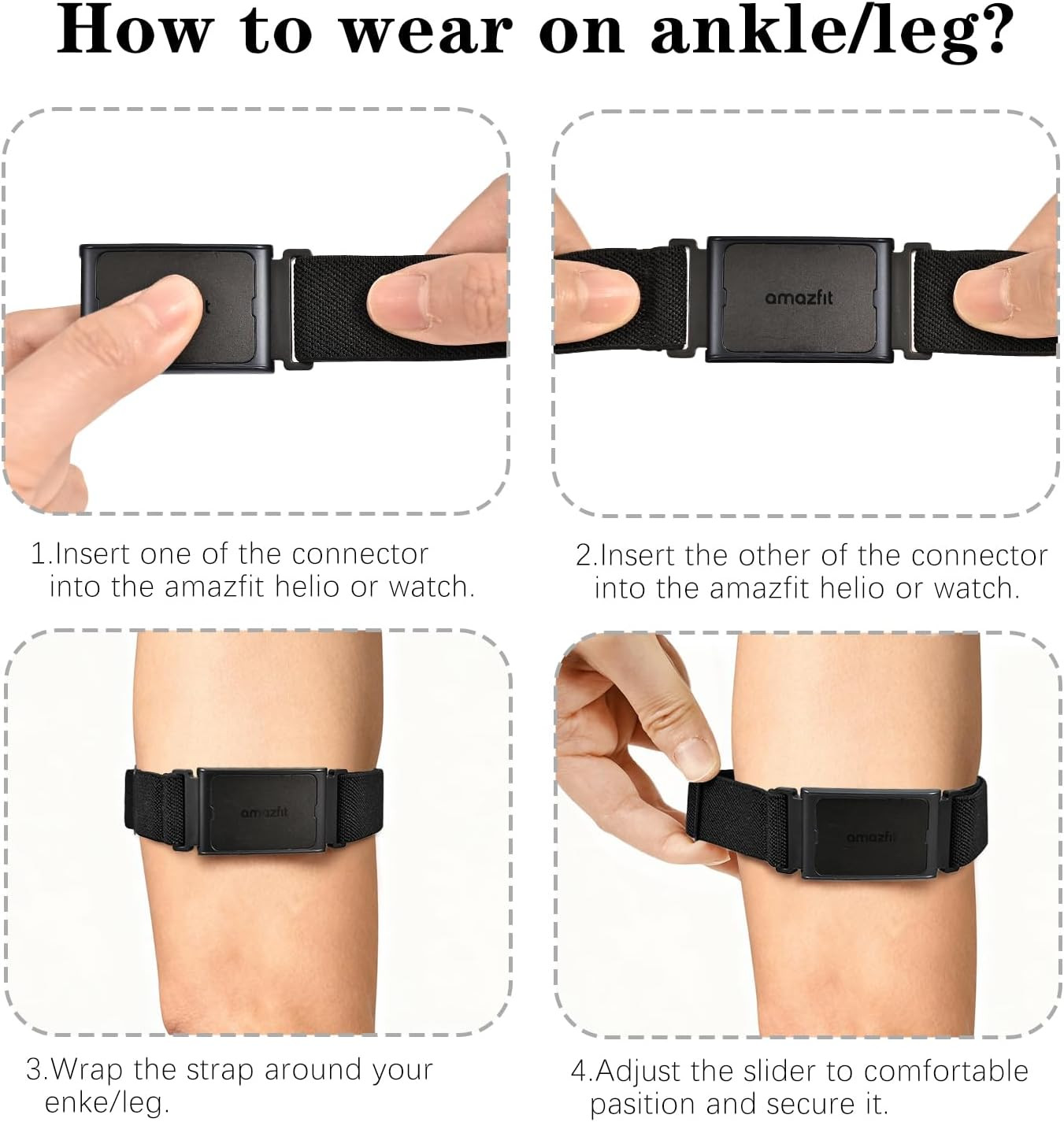 How to wear on ankle/leg?

amazfit

1.Insert one of the connector into the amazfit helio or watch.

2.Insert the other of the connector into the amazfit helio or watch.

amazfit

amazfit

3.Wrap the strap around your enke/leg.

4.Adjust the slider to comfortable pasition and secure it.