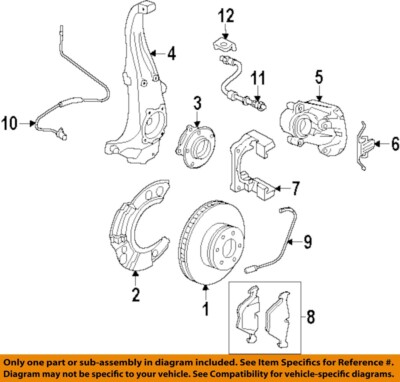 12
4
11
5
3
10
6
7
9
2
1
8

Only one part or sub-assembly in diagram included. See Item Specifics for Reference #. Diagram may not be specific to your vehicle. See Compatibility for vehicle-specific diagrams.