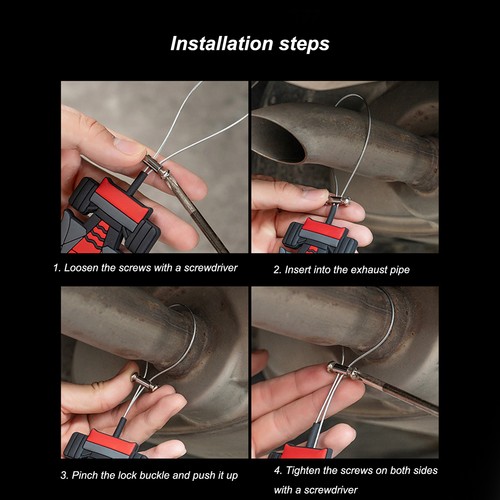 Installation steps

1. Loosen the screws with a screwdriver

2. Insert into the exhaust pipe

3. Pinch the lock buckle and push it up

4. Tighten the screws on both sides with a screwdriver