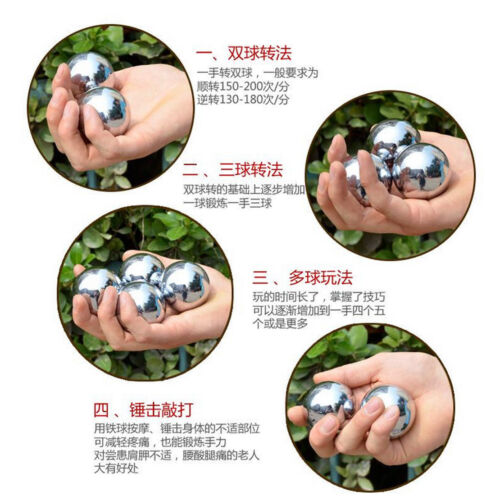 一、双球转法
一手转双球，一般要求为
顺转150-200次/分
逆转130-180次/分

二、三球转法
双球转的基础上逐步增加
一球锻炼一手三球

三、多球玩法
玩的时间长了，掌握了技巧
可以逐渐增加到一手四个五
个或是更多

四、锤击敲打
用铁球按摩、锤击身体的不适部位
可减轻疼痛，也能锻炼手力
对尝患肩胛不适，腰酸腿痛的老人
大有好处