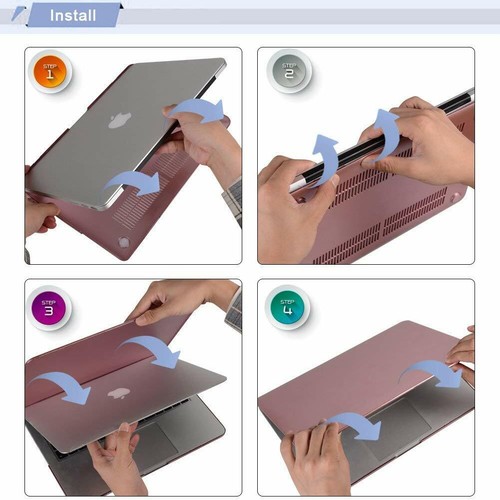 Install

STEP 1

STEP 2

STEP 3

STEP 4