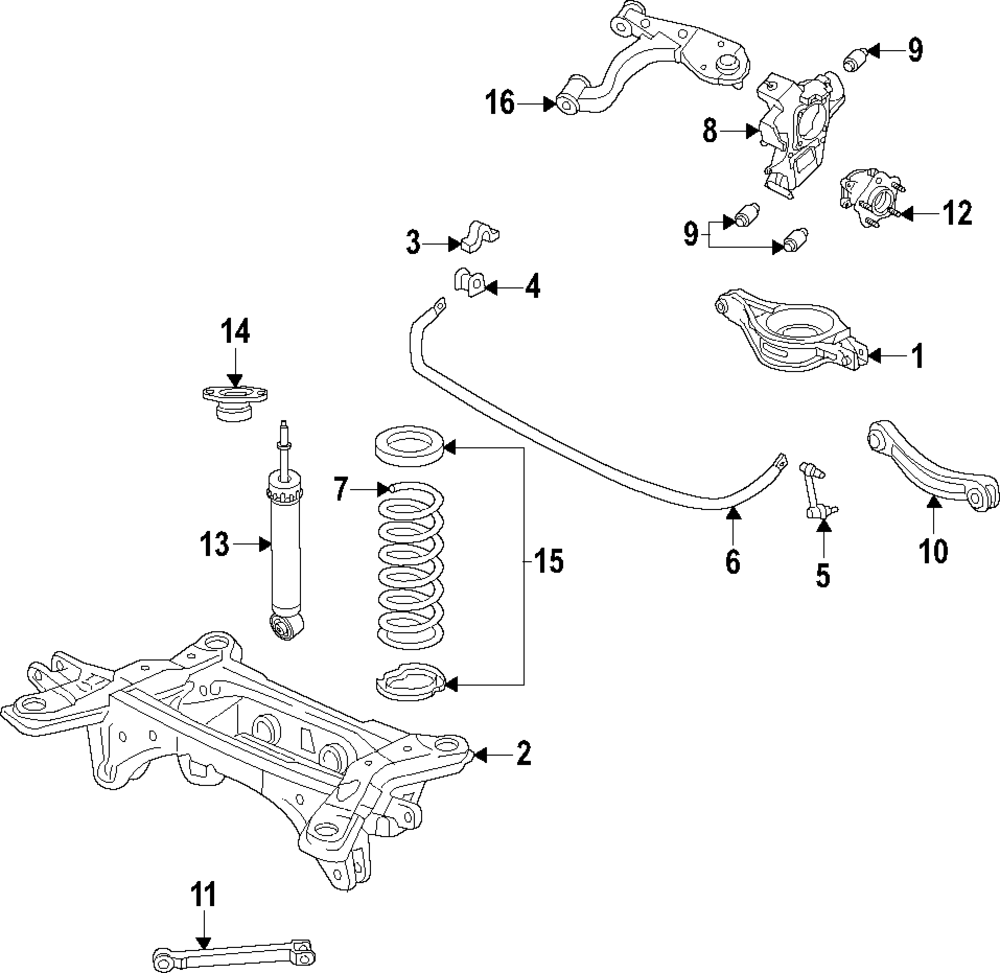 16
9
8
12
9
3
4
1
14
7
13
15
6
5
10
2
11