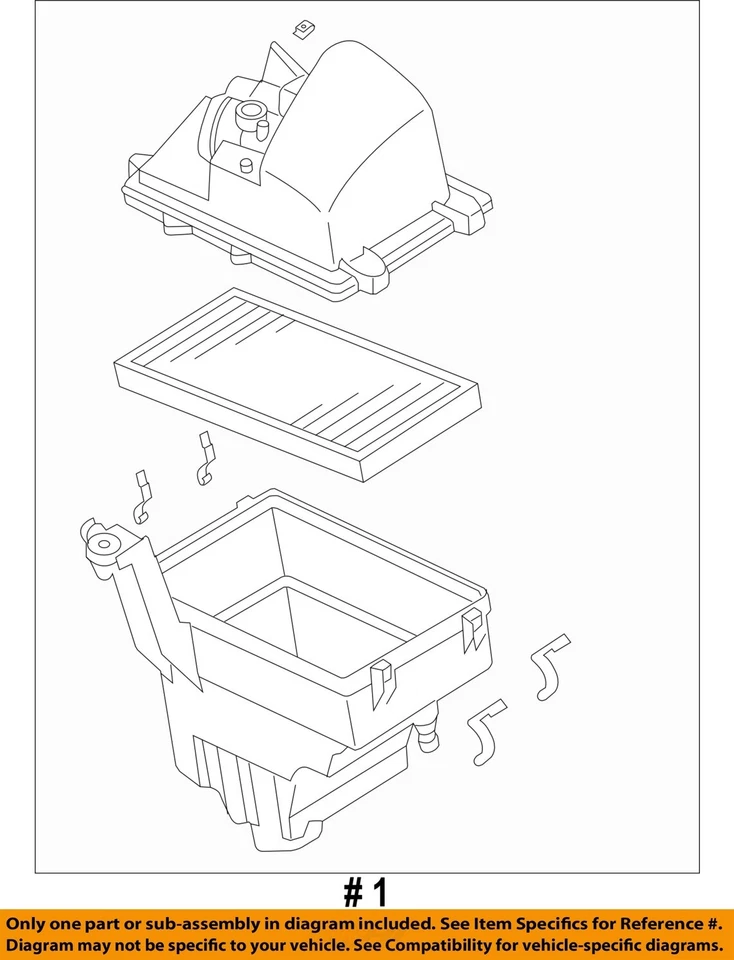 # 1

Only one part or sub-assembly in diagram included. See Item Specifics for Reference #.
Diagram may not be specific to your vehicle. See Compatibility for vehicle-specific diagrams.