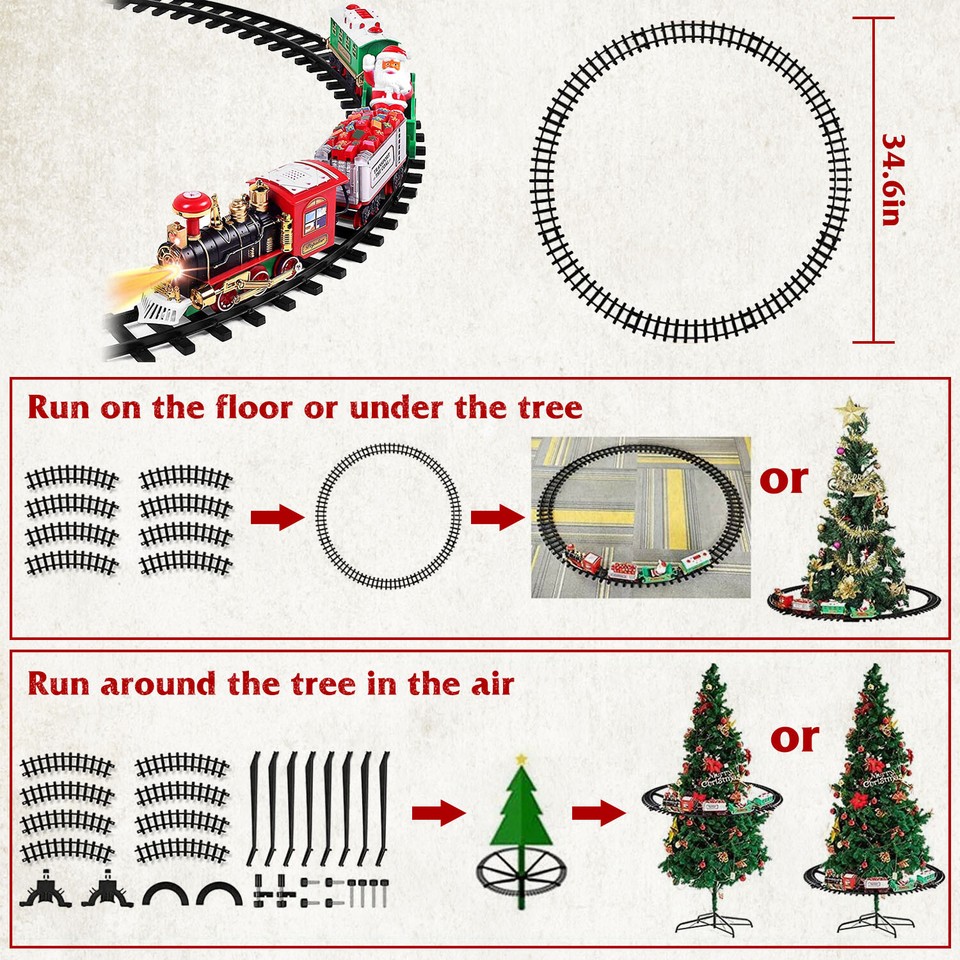 34.6in

Run on the floor or under the tree

or

Run around the tree in the air

or