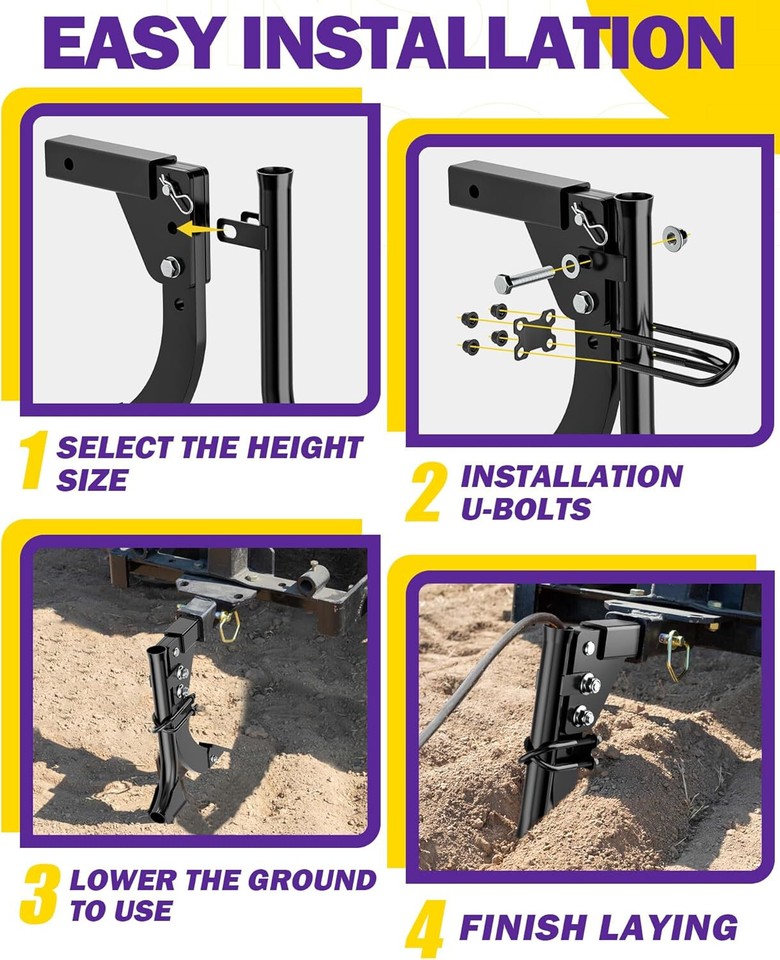 EASY INSTALLATION

1 SELECT THE HEIGHT SIZE

2 INSTALLATION U-BOLTS

3 LOWER THE GROUND TO USE

4 FINISH LAYING