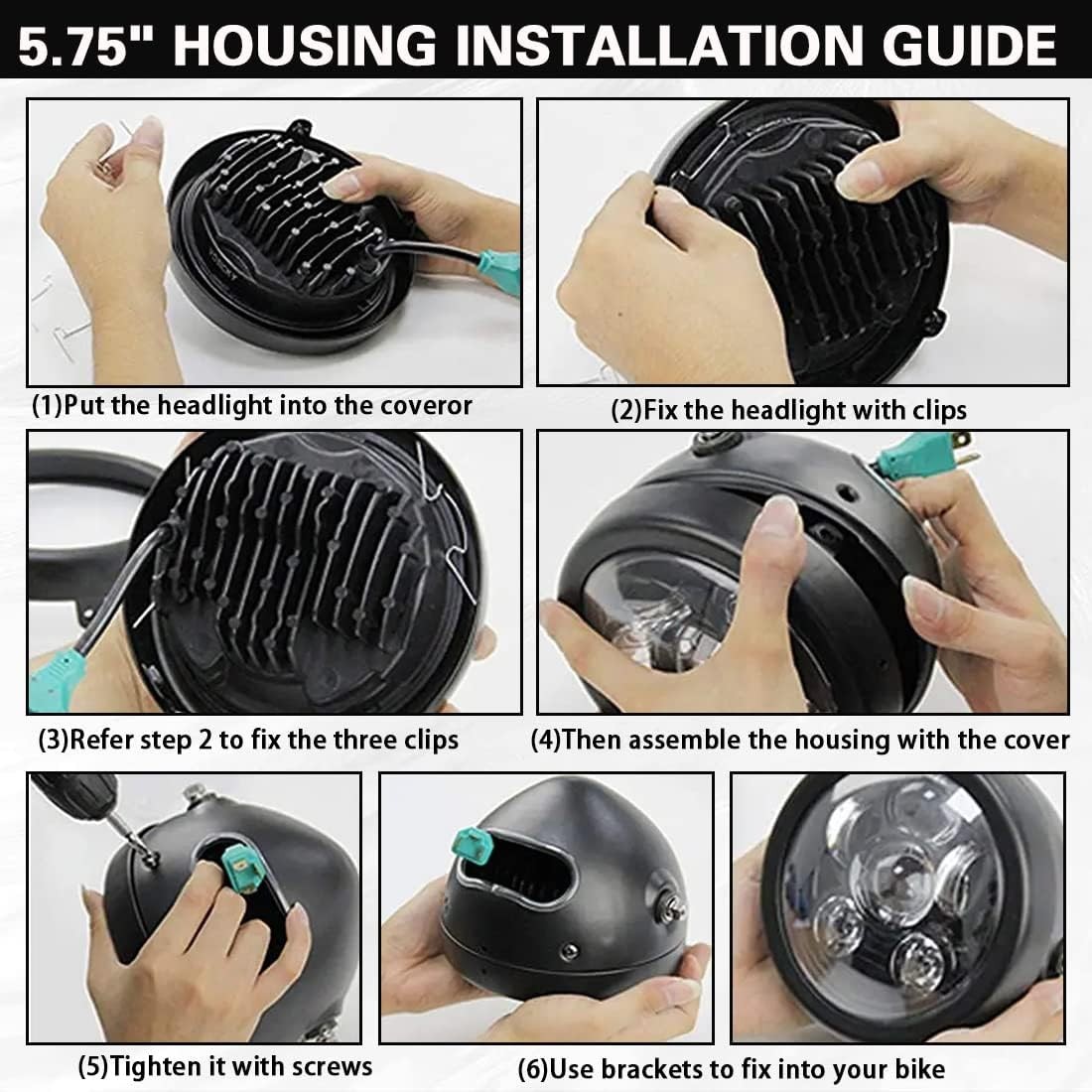 5.75" HOUSING INSTALLATION GUIDE

(1)Put the headlight into the coveror

(2)Fix the headlight with clips

(3)Refer step 2 to fix the three clips

(4)Then assemble the housing with the cover

(5)Tighten it with screws

(6)Use brackets to fix into your bike