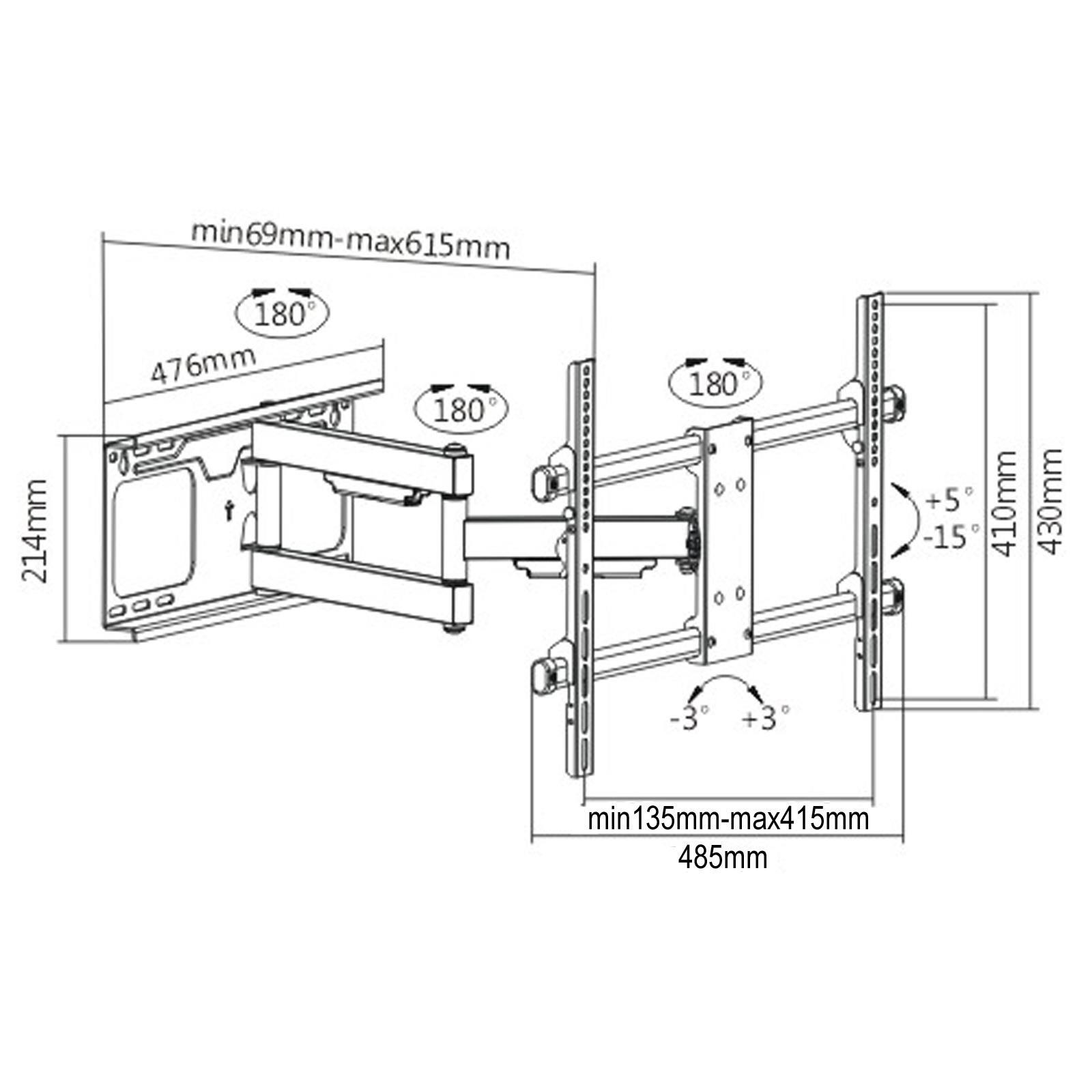 min69mm-max615mm

180°

476mm

180°

180°

214mm

+5°

-15°

410mm

430mm

-3°

+3°

min135mm-max415mm

485mm