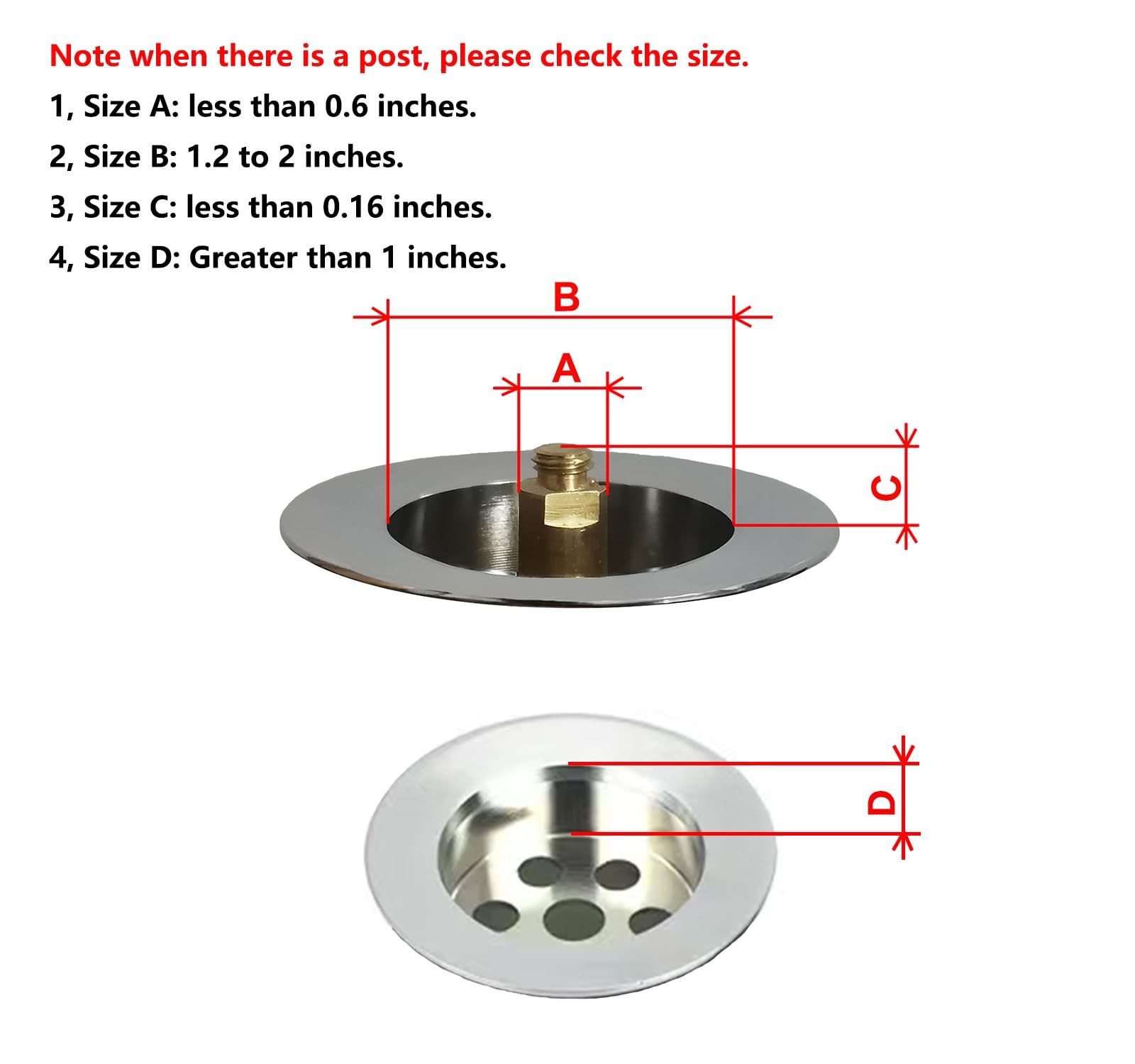 Note when there is a post, please check the size.

1, Size A: less than 0.6 inches.

2, Size B: 1.2 to 2 inches.

3, Size C: less than 0.16 inches.

4, Size D: Greater than 1 inches.

B

A

C

D