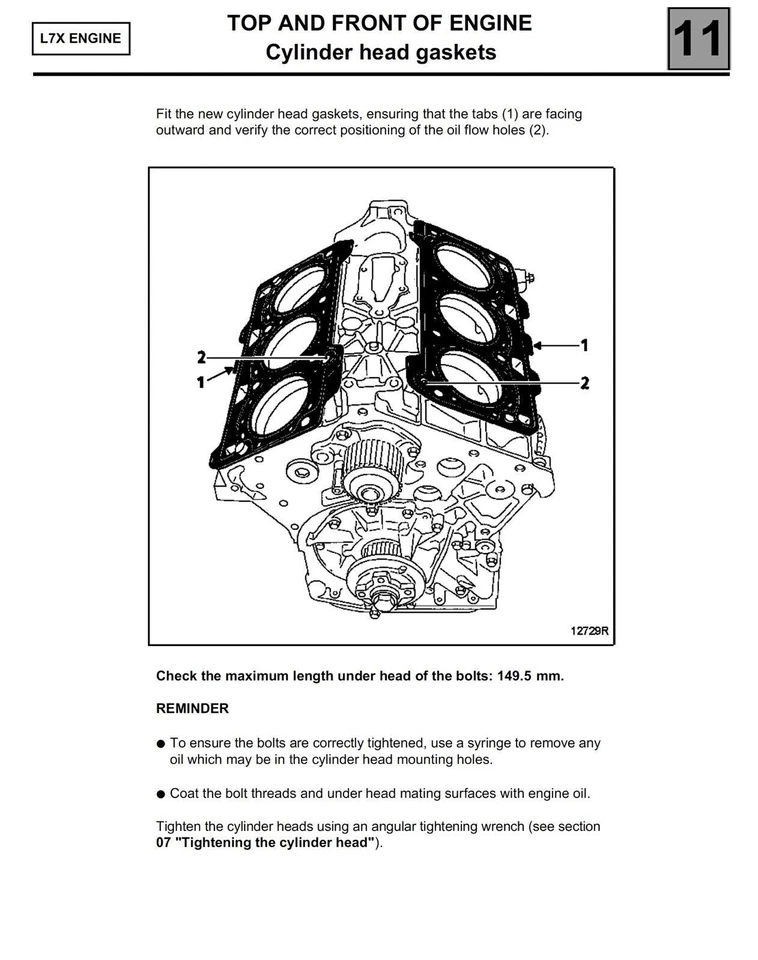 L7X ENGINE

TOP AND FRONT OF ENGINE
Cylinder head gaskets

11

Fit the new cylinder head gaskets, ensuring that the tabs (1) are facing outward and verify the correct positioning of the oil flow holes (2).

2
1
1
2
12729R

Check the maximum length under head of the bolts: 149.5 mm.

REMINDER

● To ensure the bolts are correctly tightened, use a syringe to remove any oil which may be in the cylinder head mounting holes.

● Coat the bolt threads and under head mating surfaces with engine oil.

Tighten the cylinder heads using an angular tightening wrench (see section 07 "Tightening the cylinder head").