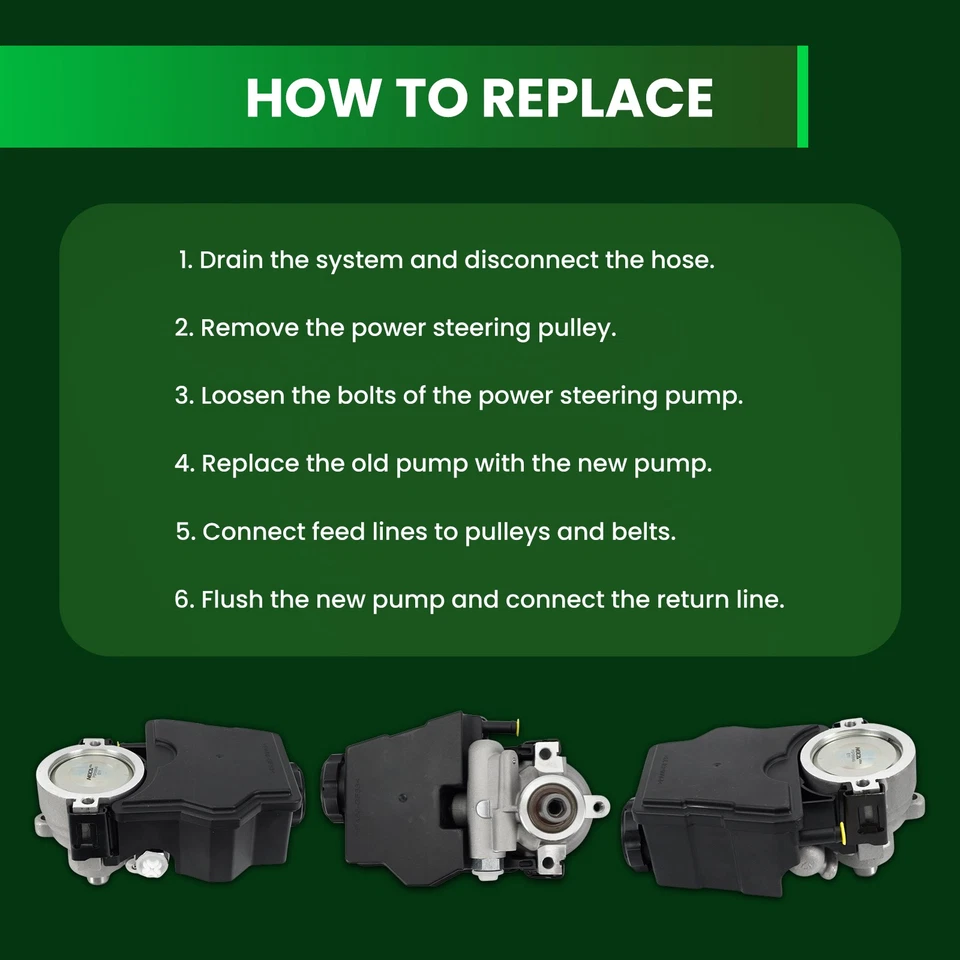 HOW TO REPLACE

1. Drain the system and disconnect the hose.

2. Remove the power steering pulley.

3. Loosen the bolts of the power steering pump.

4. Replace the old pump with the new pump.

5. Connect feed lines to pulleys and belts.

6. Flush the new pump and connect the return line.