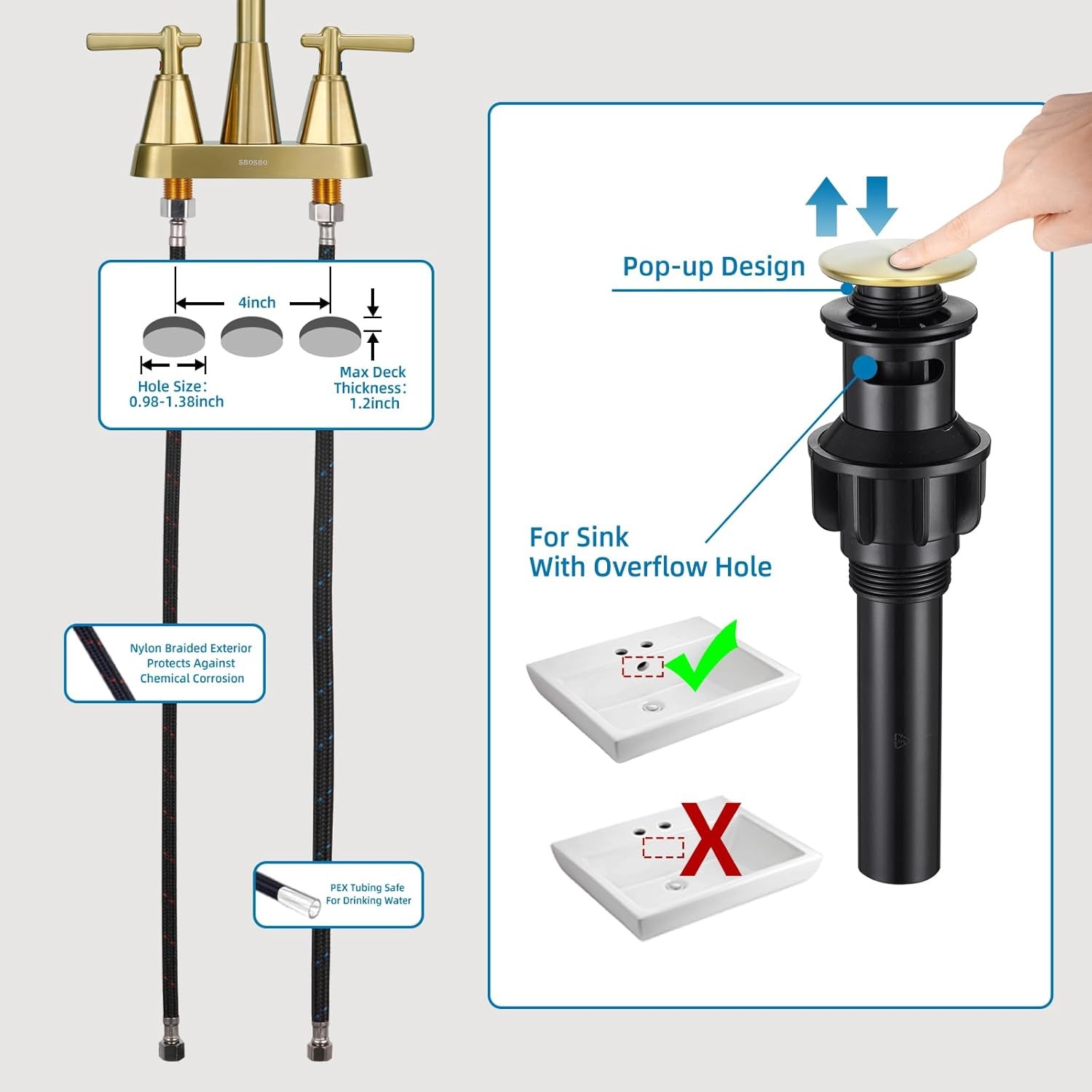 SBOSBO

4inch

Hole Size:
0.98-1.38inch

Max Deck
Thickness:
1.2inch

Nylon Braided Exterior
Protects Against
Chemical Corrosion

PEX Tubing Safe
For Drinking Water

Pop-up Design

For Sink
With Overflow Hole