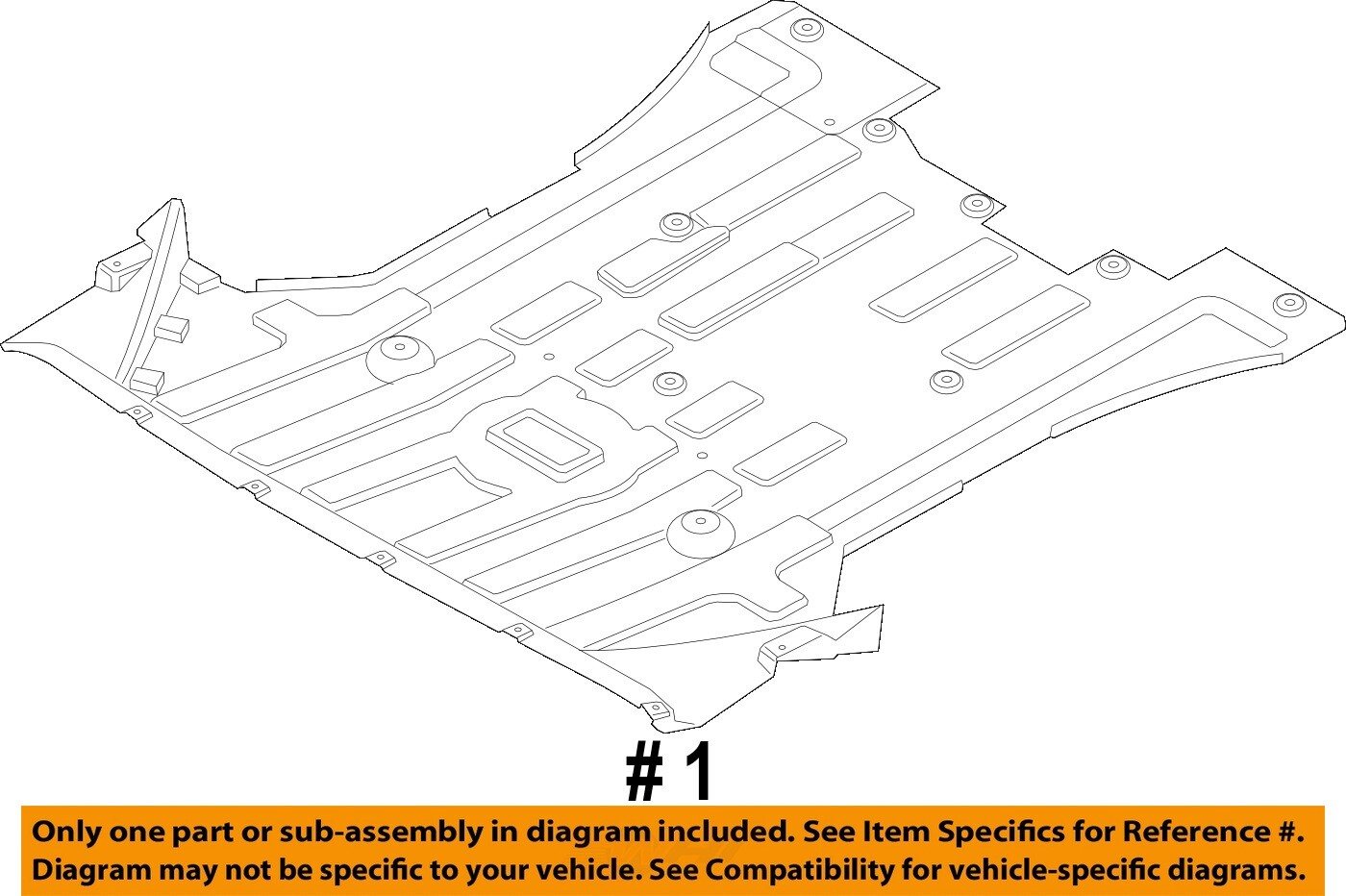 # 1

Only one part or sub-assembly in diagram included. See Item Specifics for Reference #.
Diagram may not be specific to your vehicle. See Compatibility for vehicle-specific diagrams.