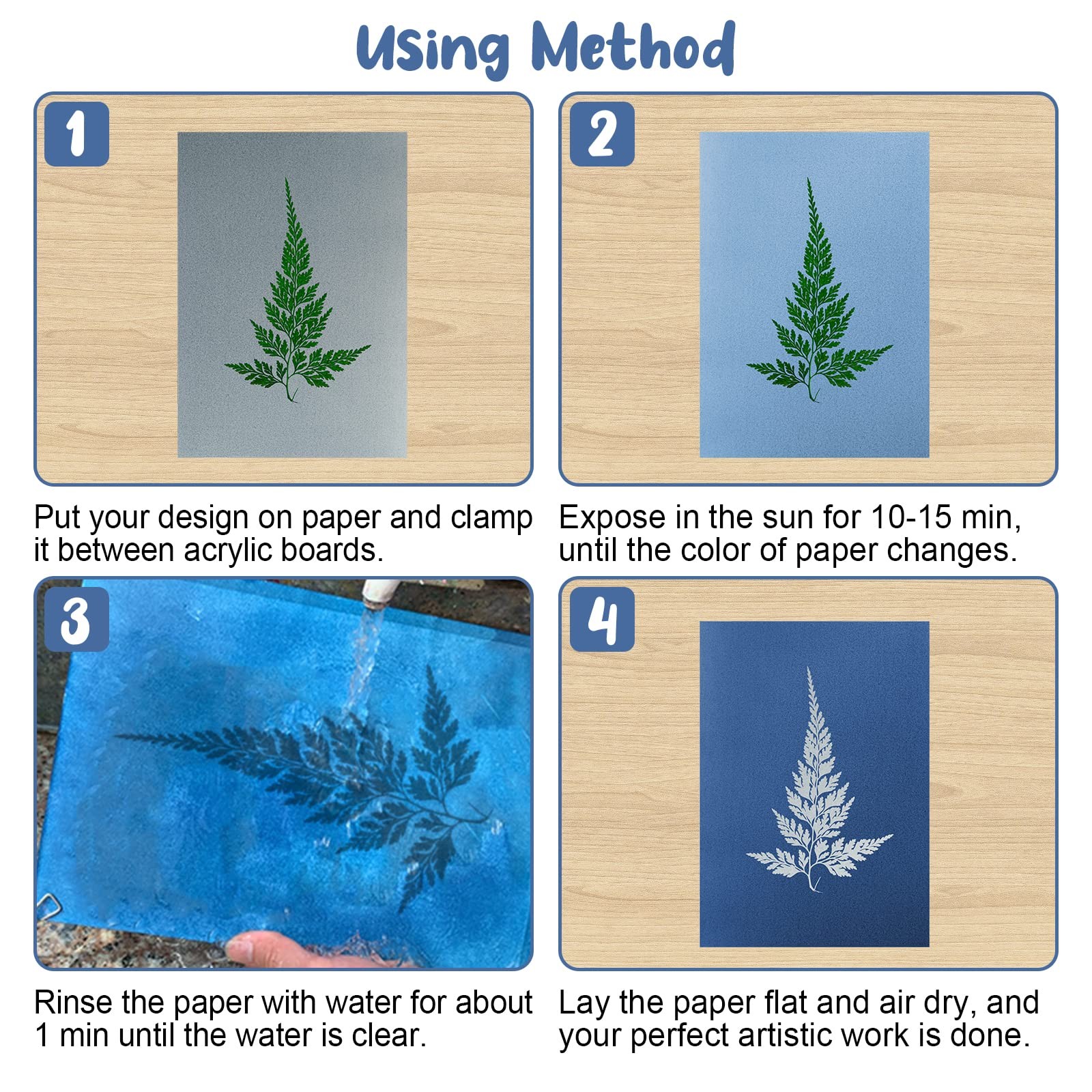 Using Method

1

Put your design on paper and clamp it between acrylic boards.

2

Expose in the sun for 10-15 min, until the color of paper changes.

3

Rinse the paper with water for about 1 min until the water is clear.

4

Lay the paper flat and air dry, and your perfect artistic work is done.