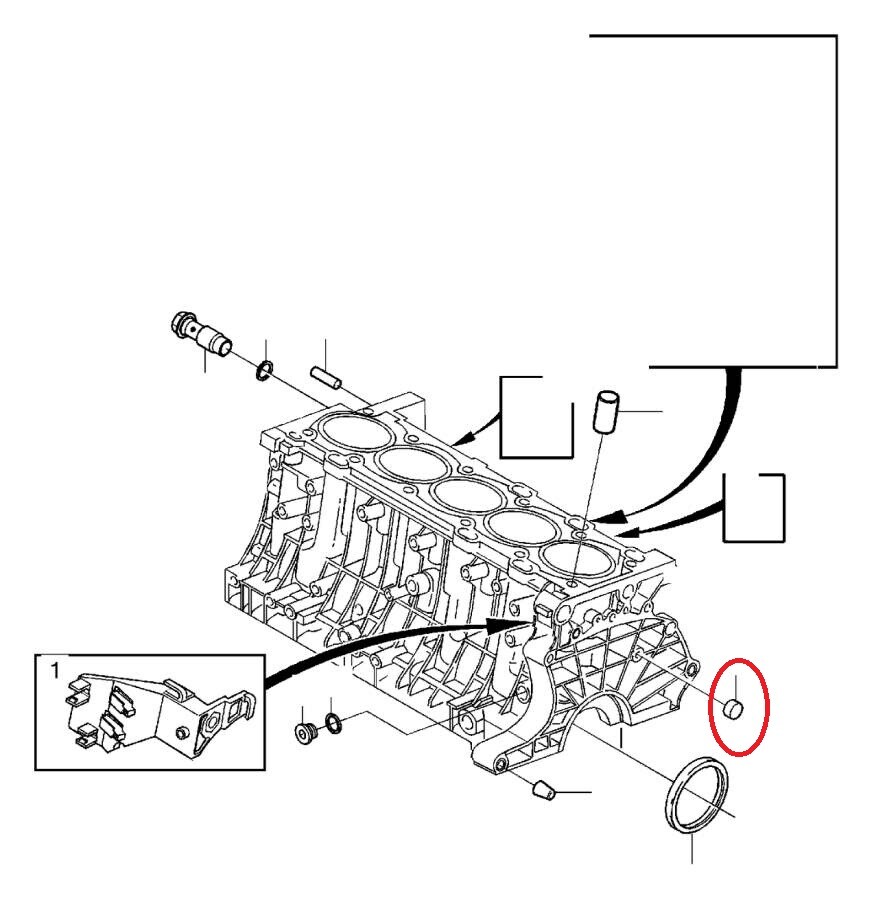 1