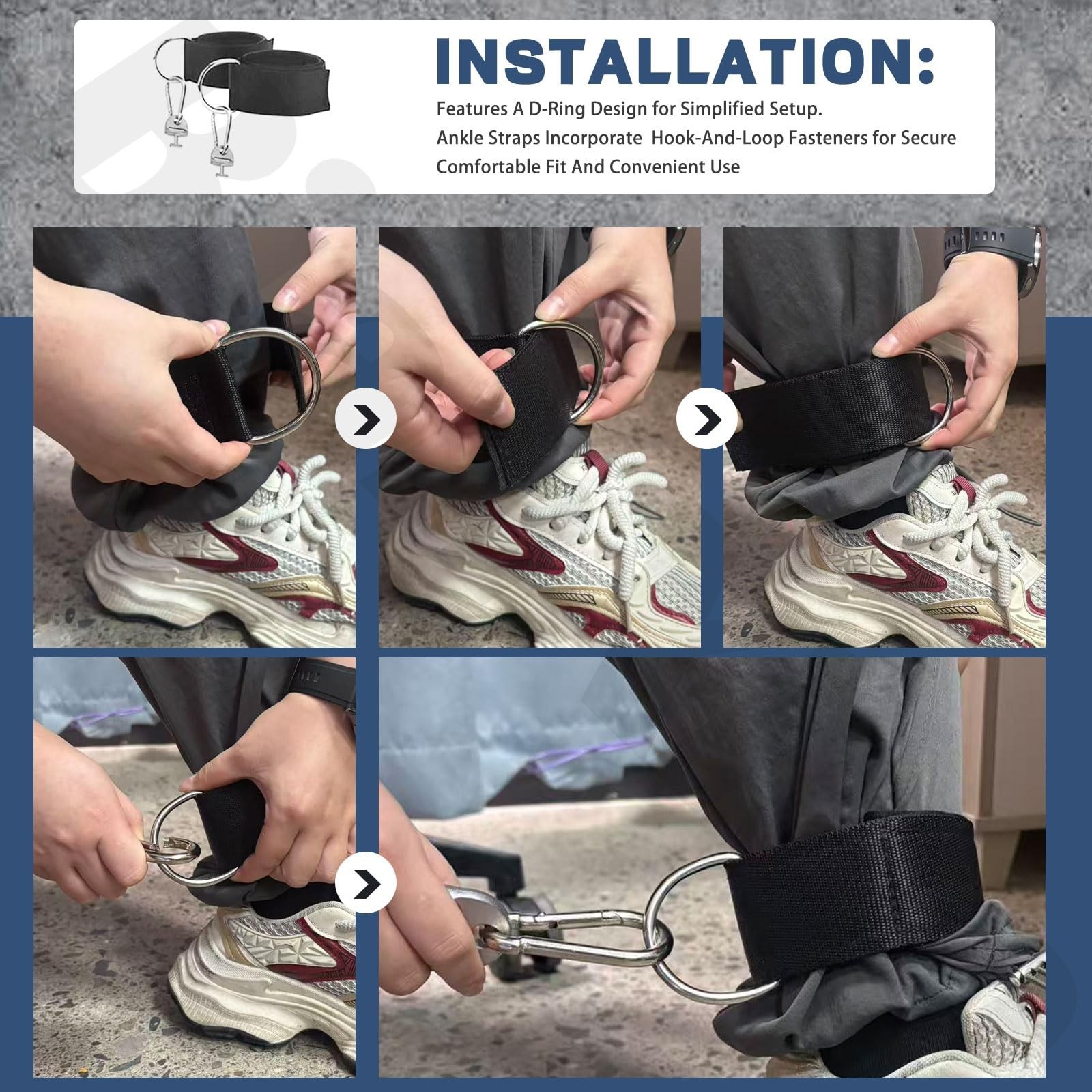 INSTALLATION:

Features A D-Ring Design for Simplified Setup.
Ankle Straps Incorporate  Hook-And-Loop Fasteners for Secure Comfortable Fit And Convenient Use