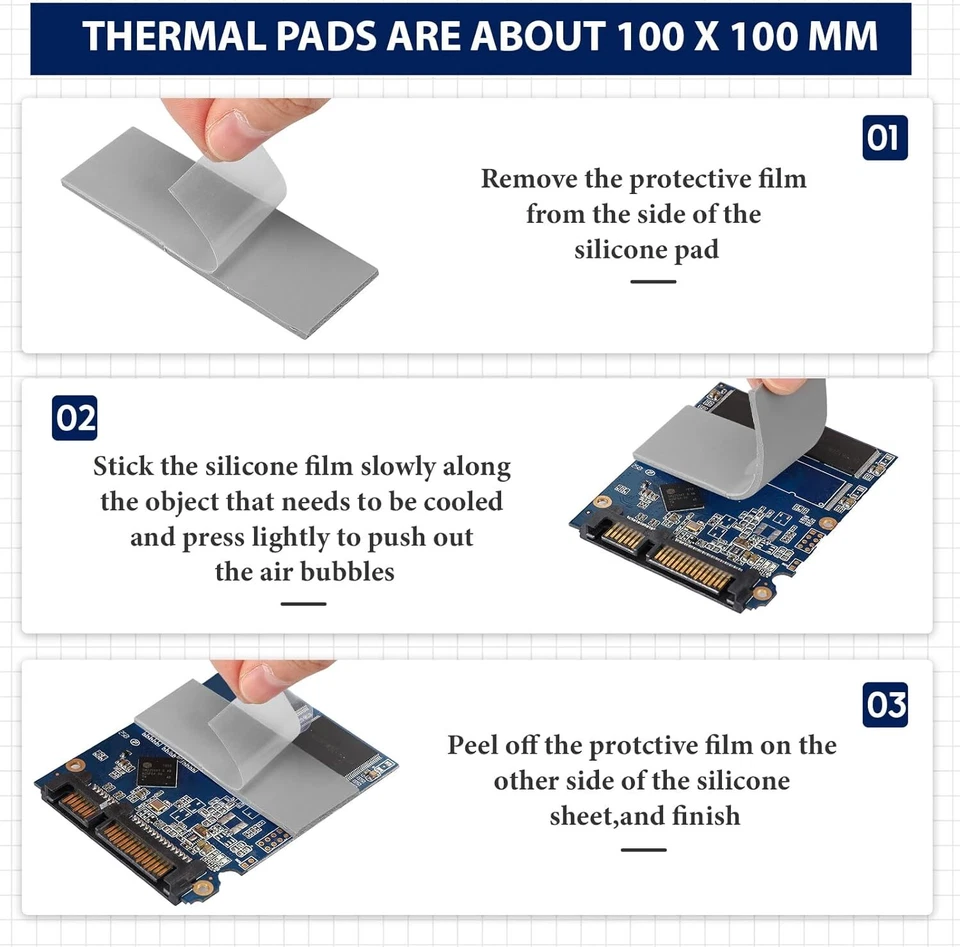 THERMAL PADS ARE ABOUT 100 X 100 MM

01

Remove the protective film from the side of the silicone pad

02

Stick the silicone film slowly along the object that needs to be cooled and press lightly to push out the air bubbles

03

Peel off the protctive film on the other side of the silicone sheet,and finish