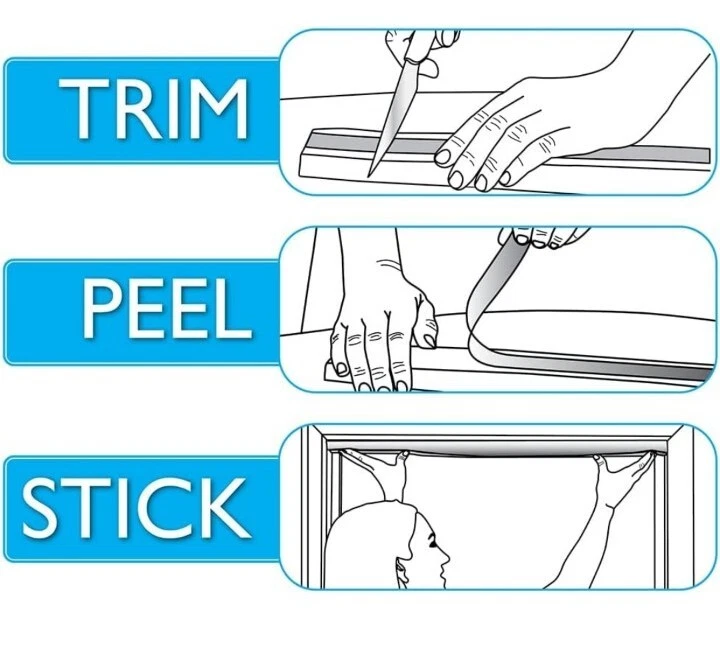 TRIM

PEEL

STICK