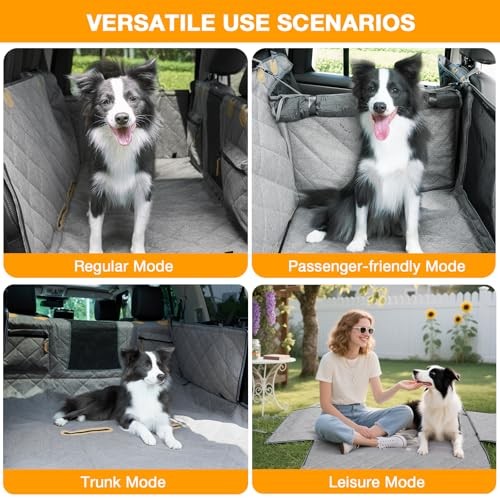 VERSATILE USE SCENARIOS

Regular Mode

Passenger-friendly Mode

Trunk Mode

Leisure Mode