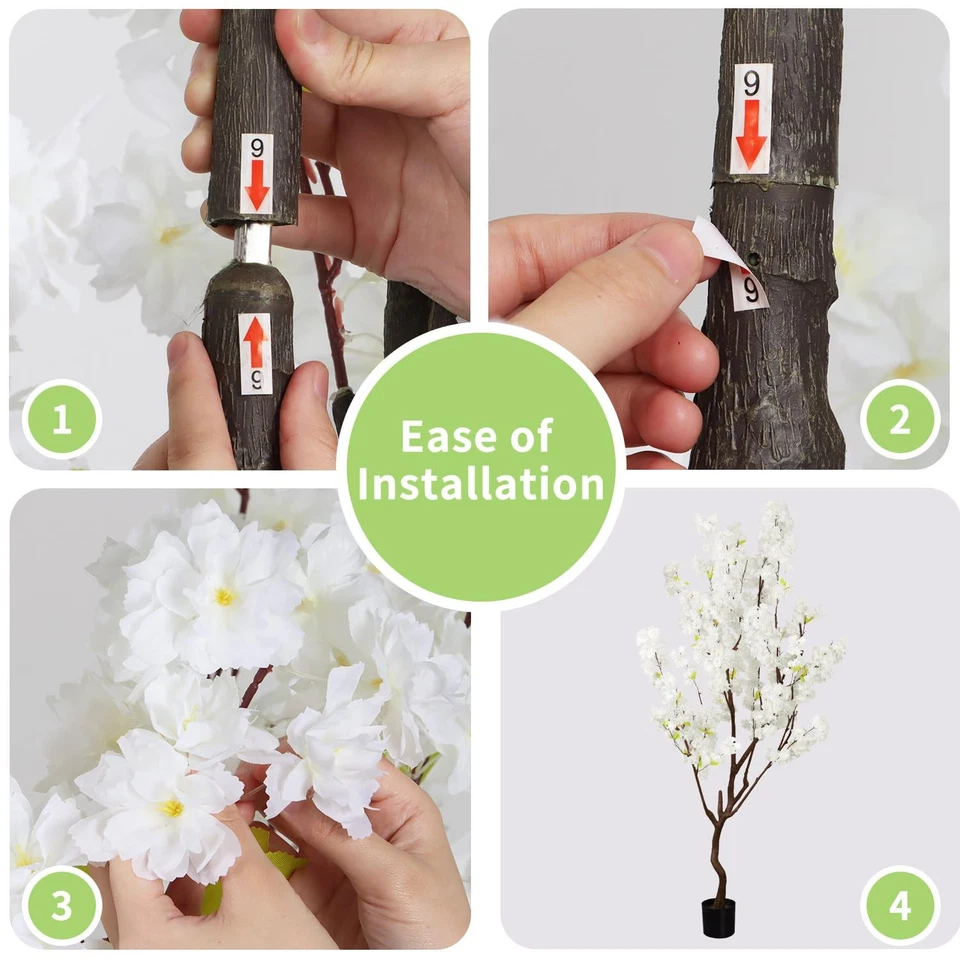 9

9

1

9

9

2

Ease of Installation

3

4