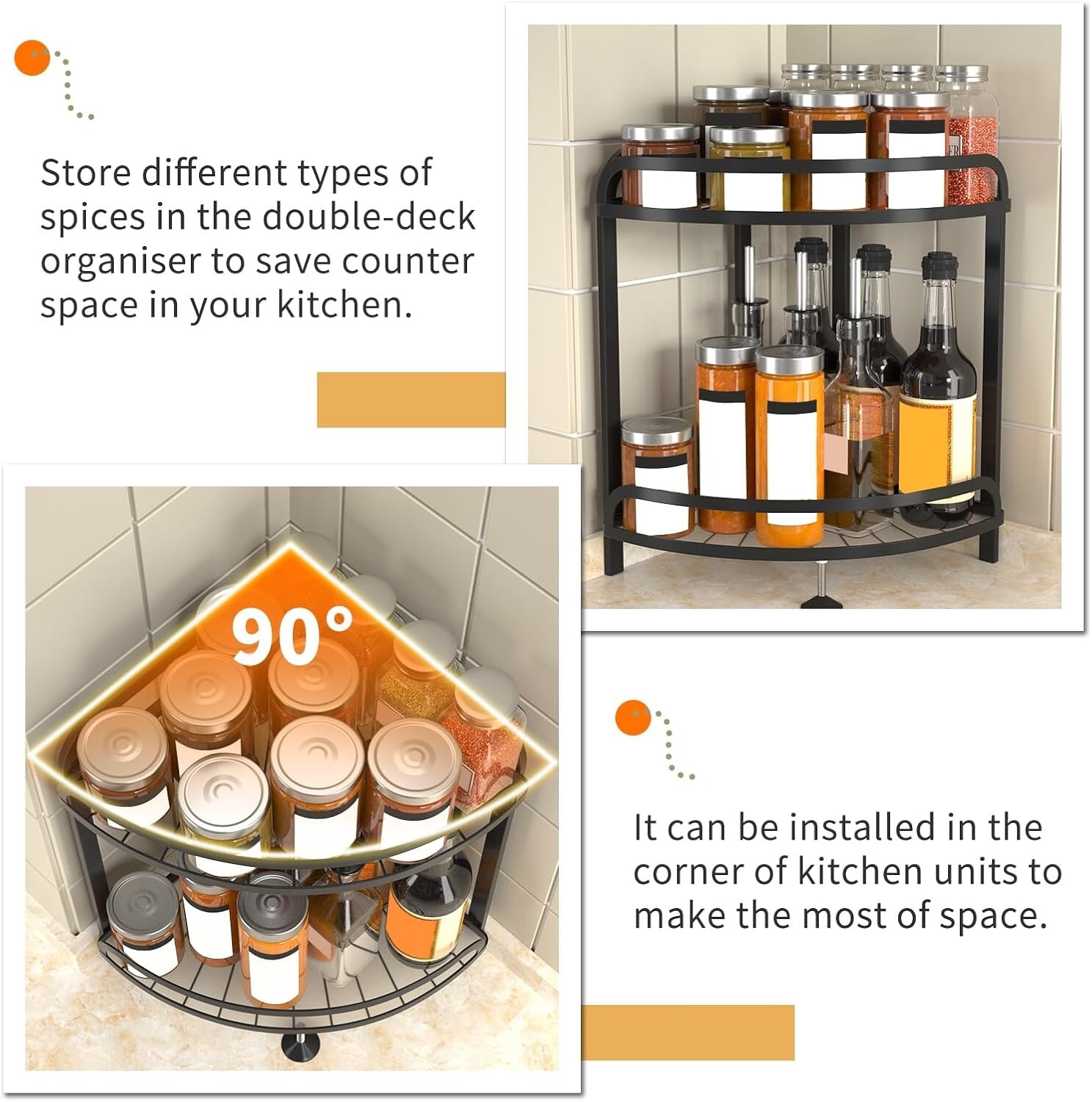 Store different types of spices in the double-deck organiser to save counter space in your kitchen.

90°

It can be installed in the corner of kitchen units to make the most of space.