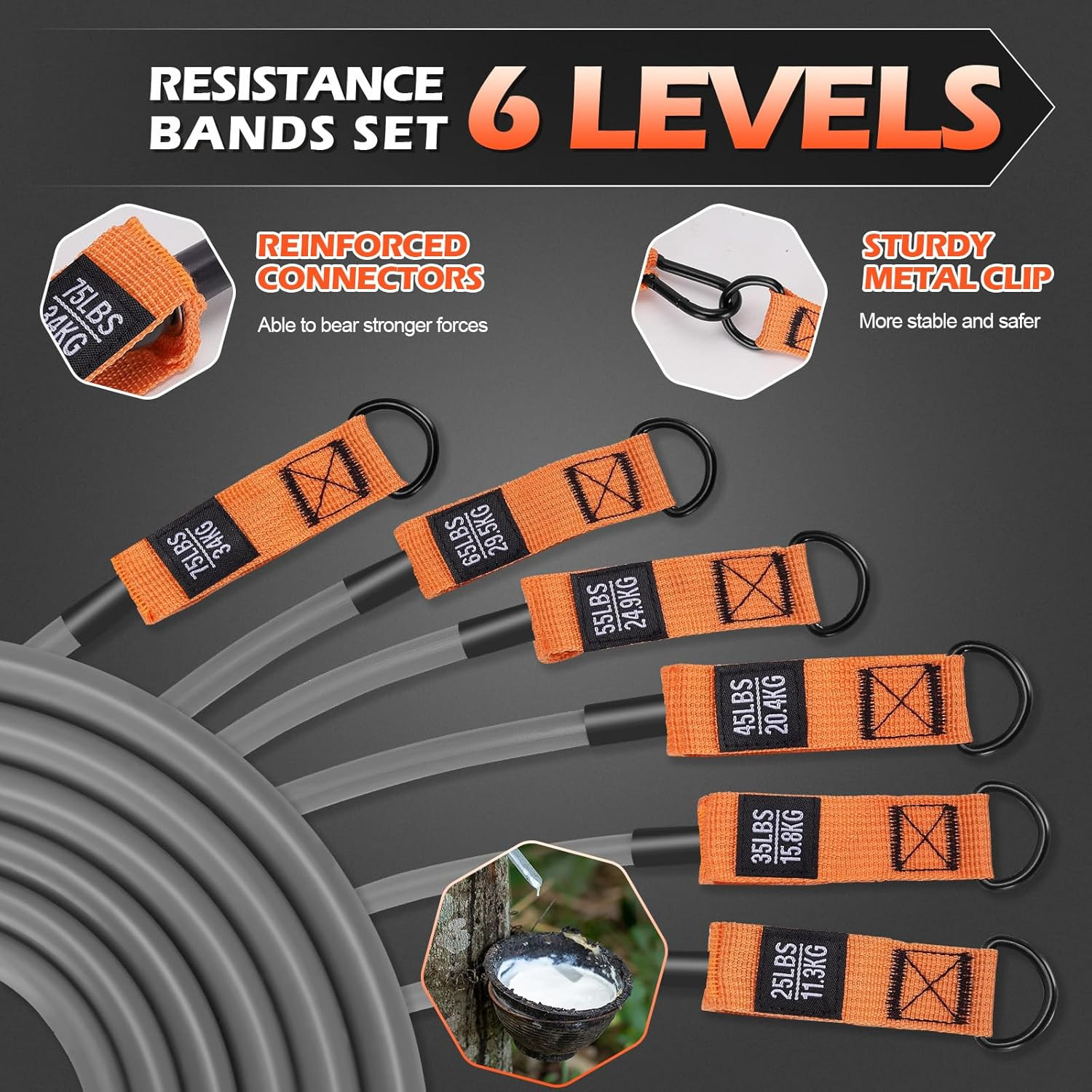 RESISTANCE BANDS SET 6 LEVELS

75LBS 34KG

REINFORCED CONNECTORS

Able to bear stronger forces

STURDY METAL CLIP

More stable and safer

75LBS 34KG

65LBS 29.5KG

55LBS 24.9KG

45LBS 20.4KG

35LBS 15.8KG

25LBS 11.3KG