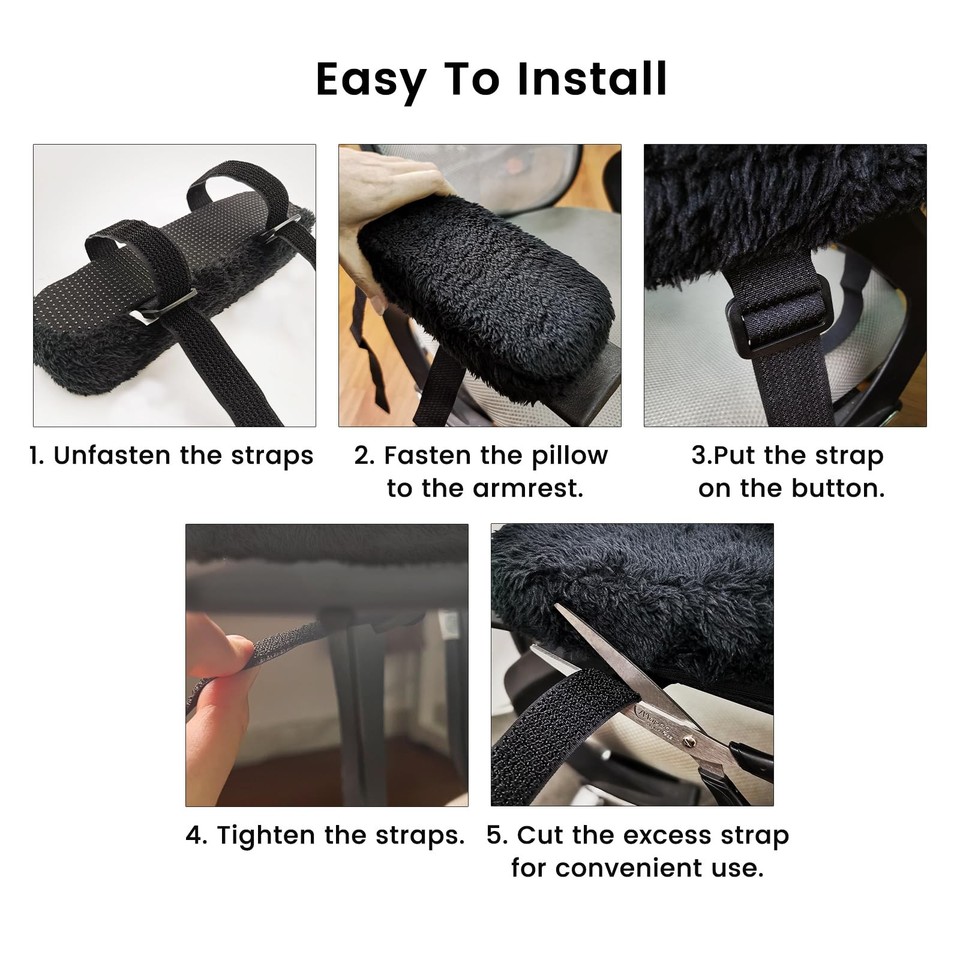 Easy To Install

1. Unfasten the straps

2. Fasten the pillow to the armrest.

3.Put the strap on the button.

4. Tighten the straps.

5. Cut the excess strap for convenient use.