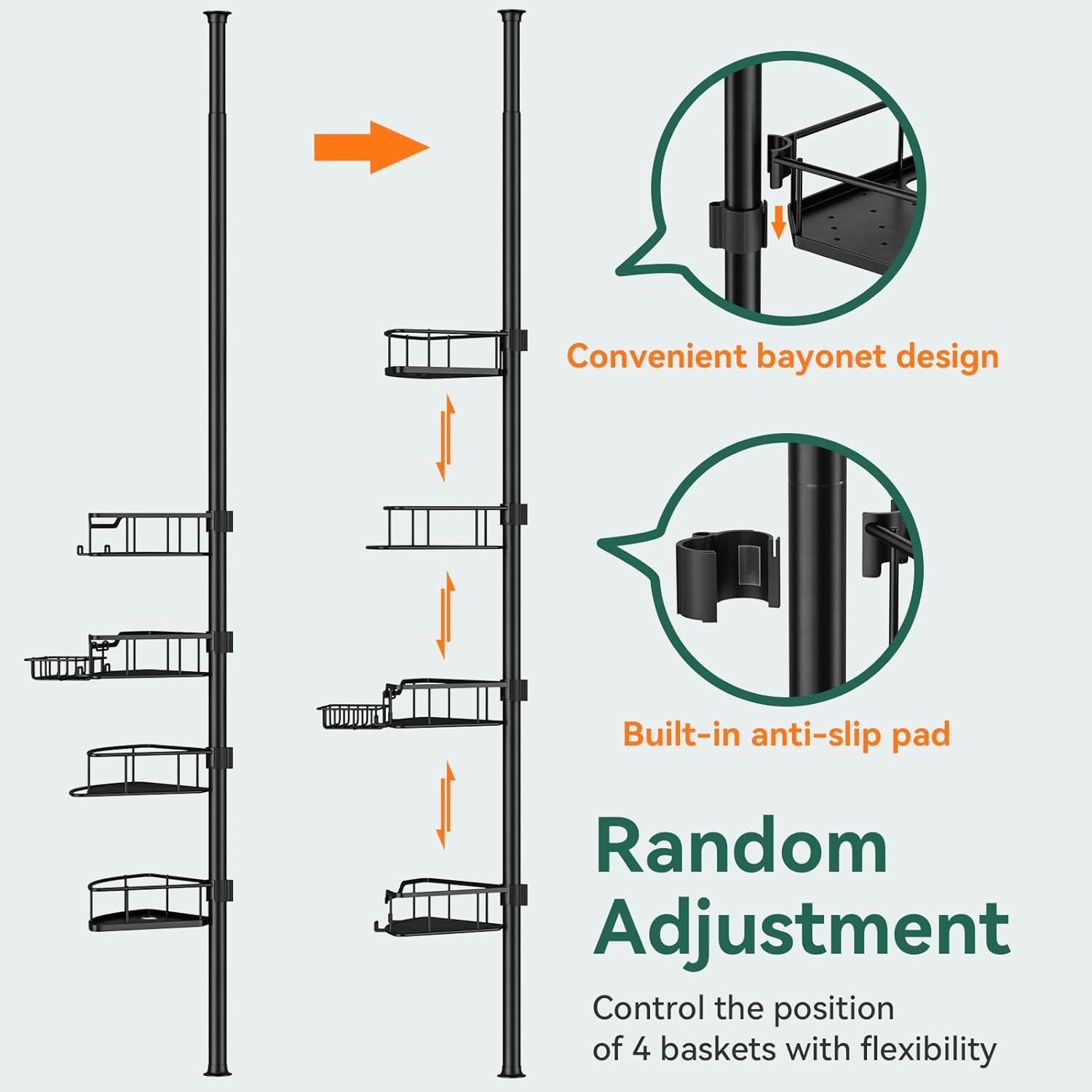 Convenient bayonet design

Built-in anti-slip pad

Random Adjustment

Control the position of 4 baskets with flexibility