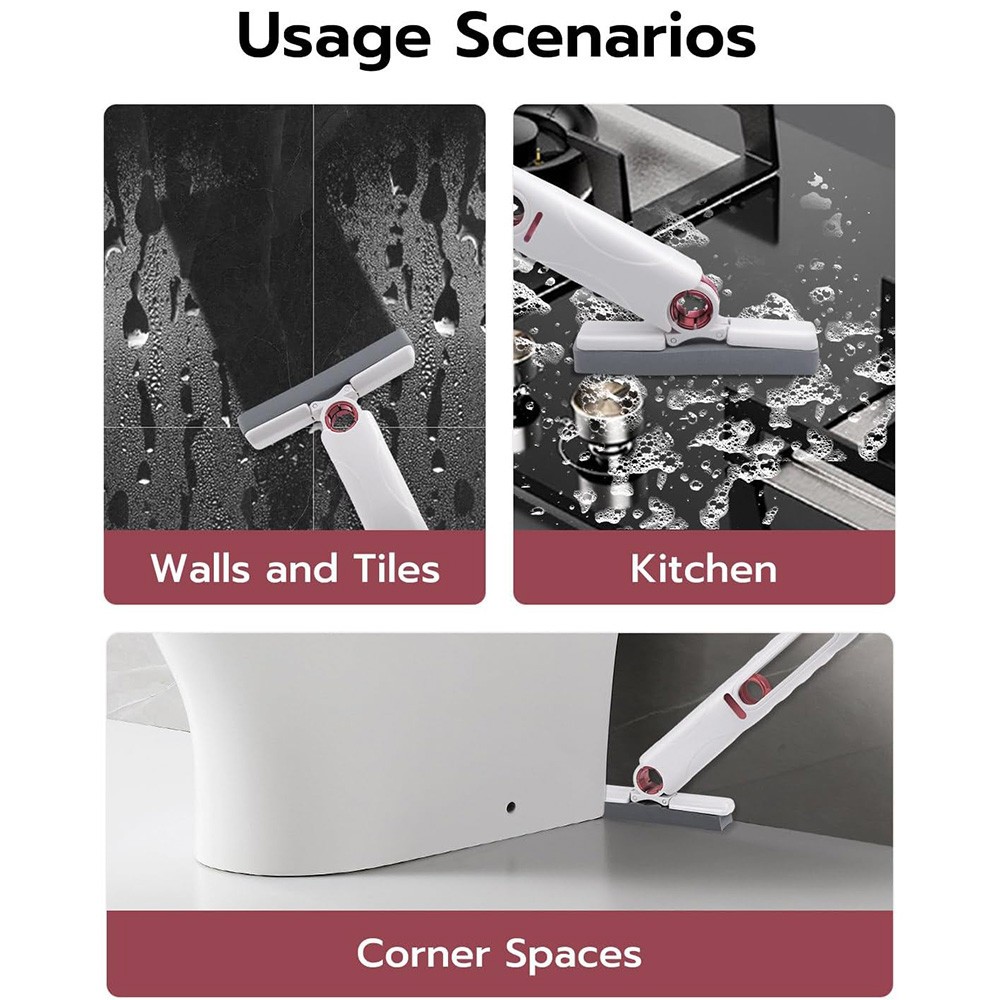 Usage Scenarios

Walls and Tiles

Kitchen

Corner Spaces